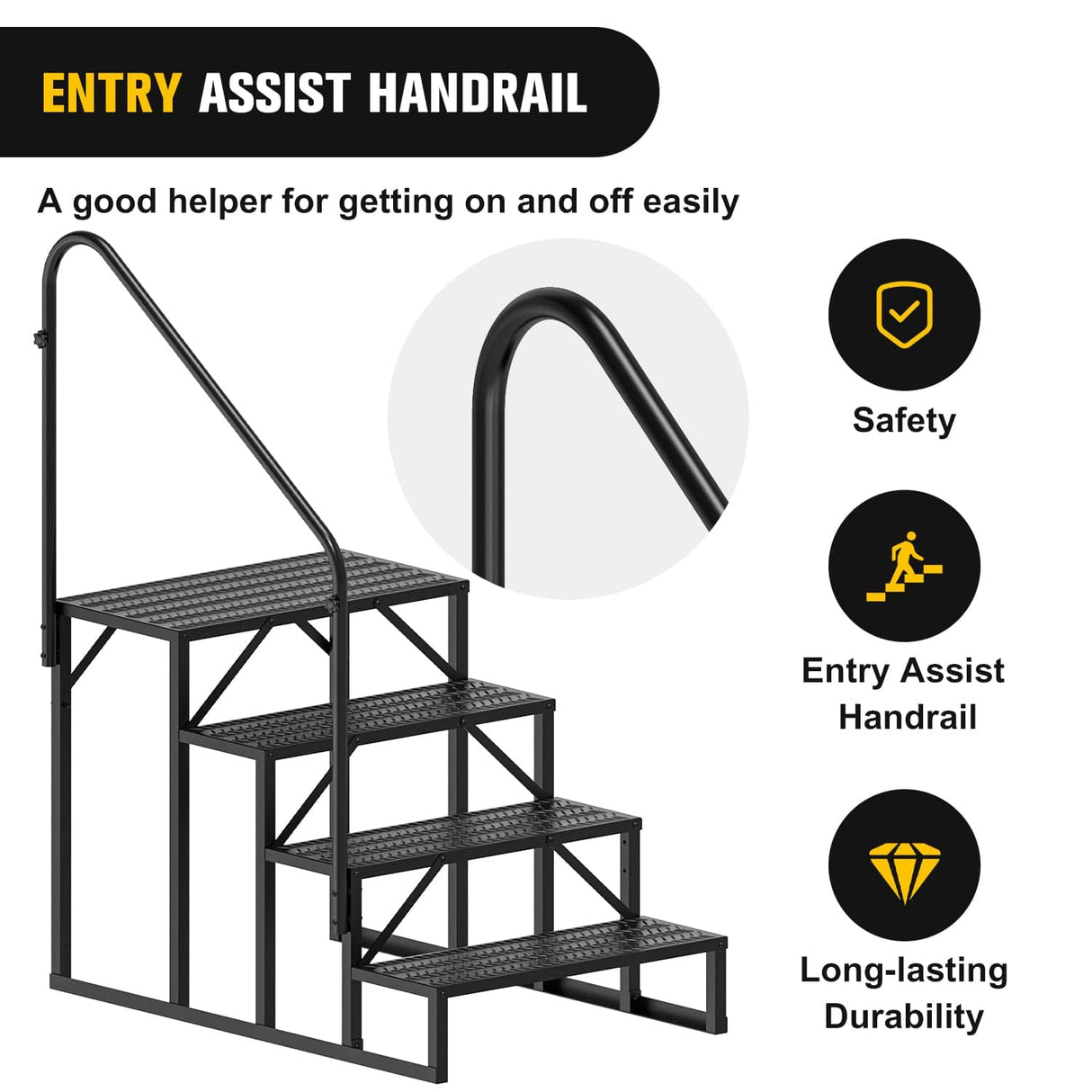 ENTRY ASSIST HANDRAIL

A good helper for getting on and off easily

Safety

Entry Assist Handrail

Long-lasting Durability