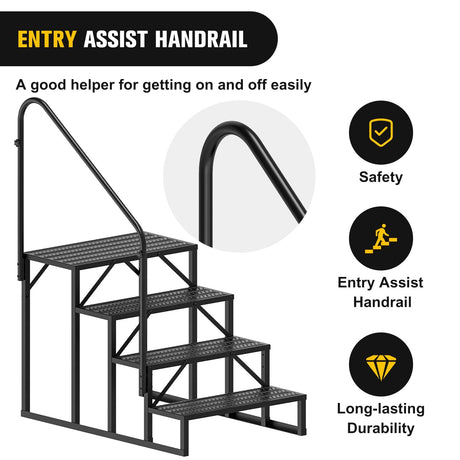 ENTRY ASSIST HANDRAIL

A good helper for getting on and off easily

Safety

Entry Assist Handrail

Long-lasting Durability