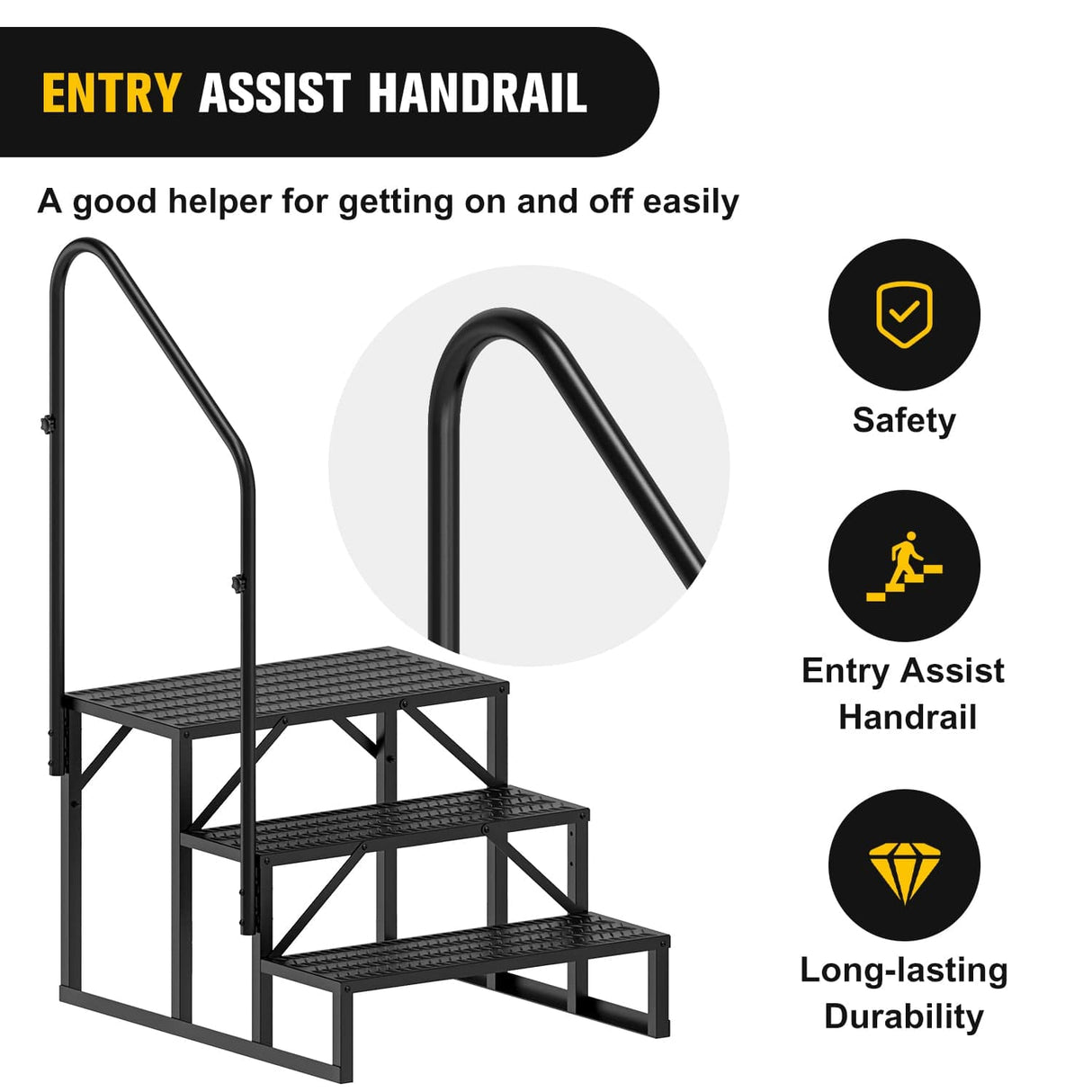 ENTRY ASSIST HANDRAIL

A good helper for getting on and off easily

Safety

Entry Assist Handrail

Long-lasting Durability