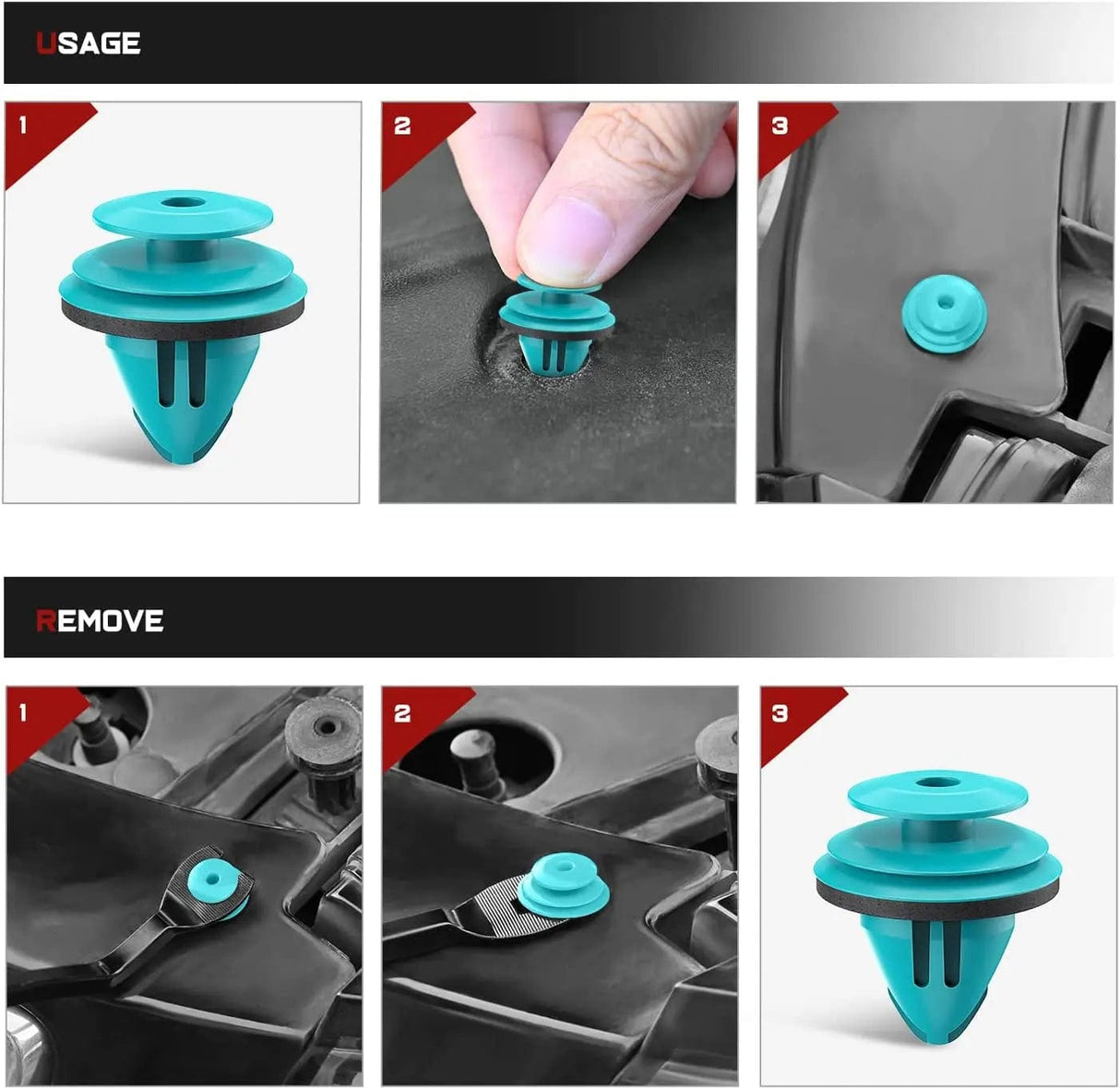 USAGE

1

2

3

REMOVE

1

2

3