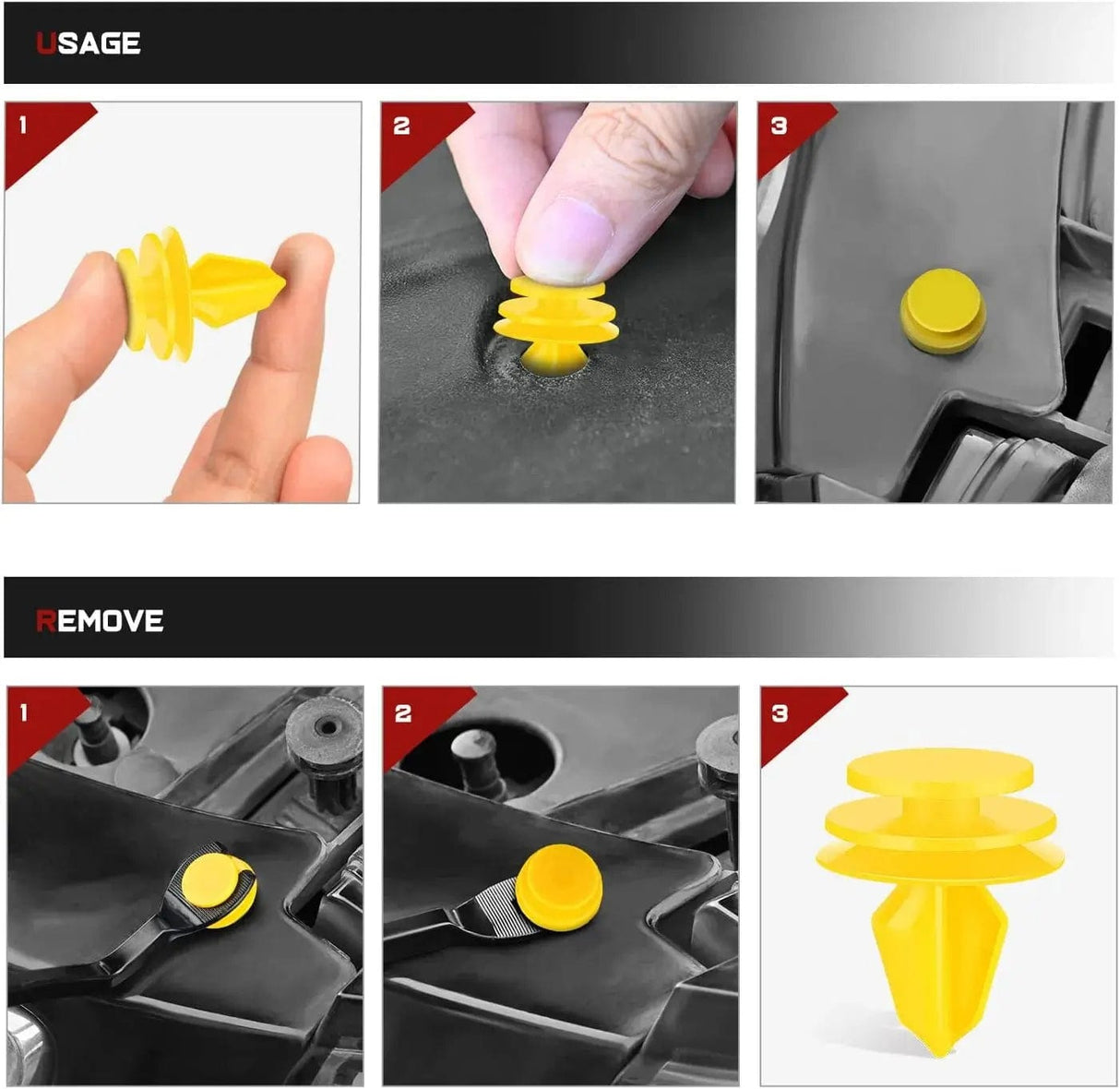 USAGE

1

2

3

REMOVE

1

2

3