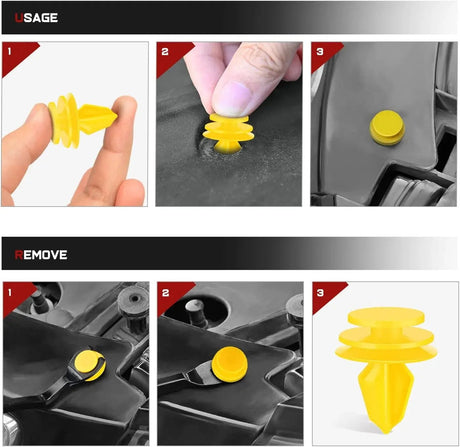 USAGE

1

2

3

REMOVE

1

2

3