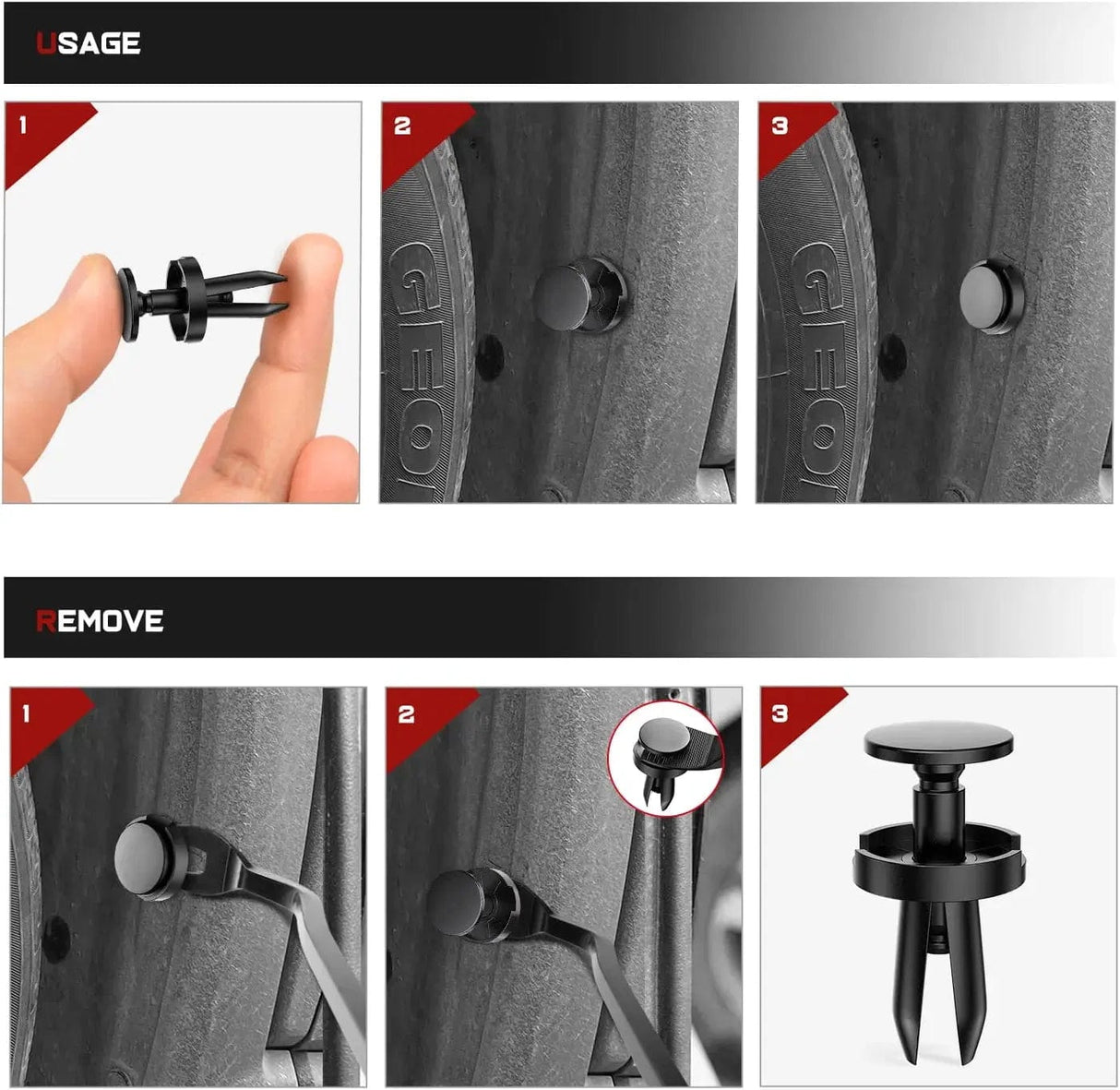 USAGE

1

2

GEO

3

GEO

REMOVE

1

2

3