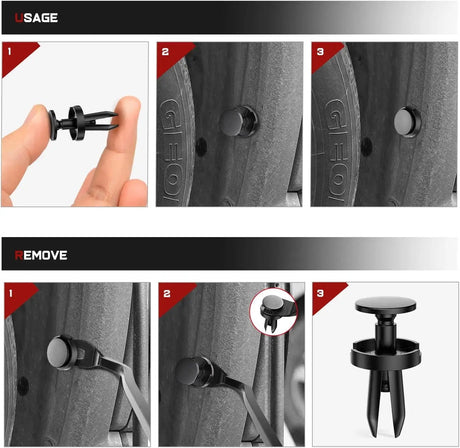 USAGE

1

2

3

REMOVE

1

2

3