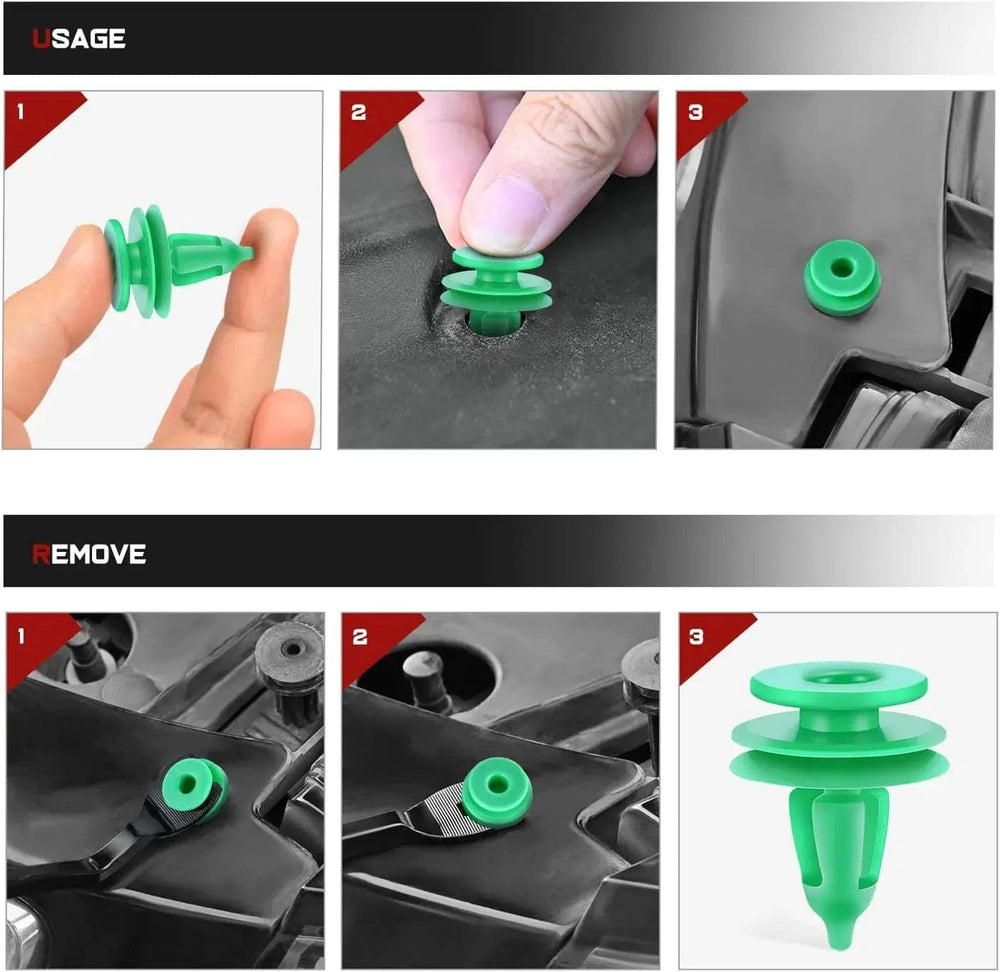 USAGE

1

2

3

REMOVE

1

2

3