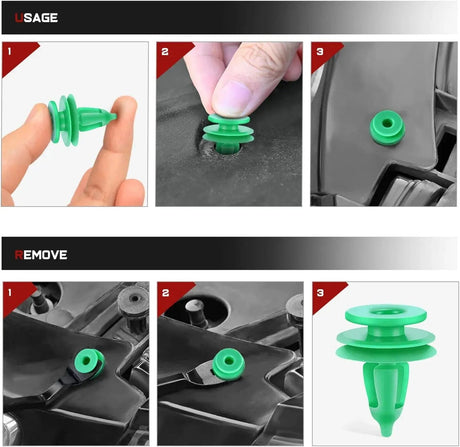 USAGE

1

2

3

REMOVE

1

2

3