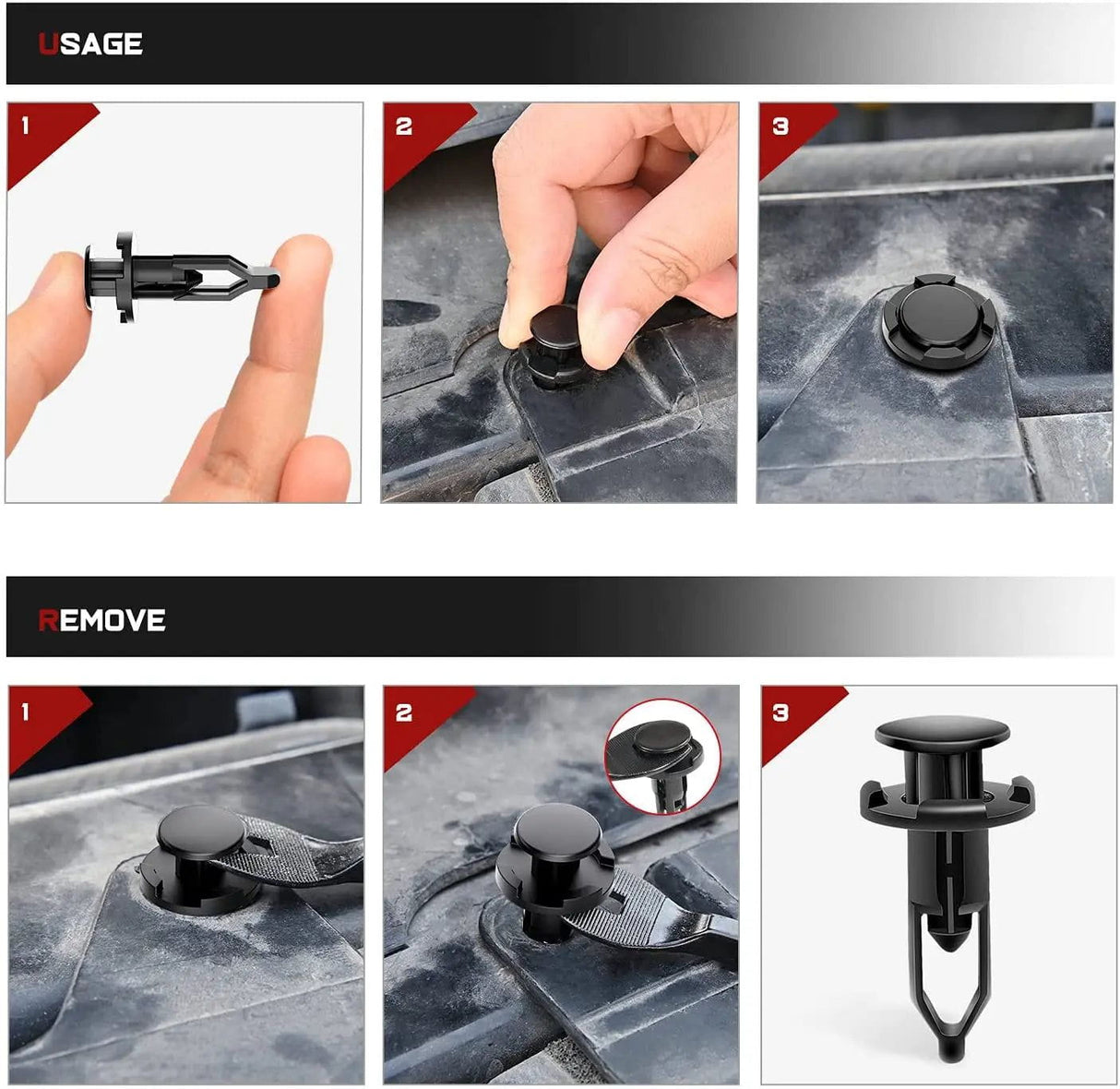 USAGE

1

2

3

REMOVE

1

2

3