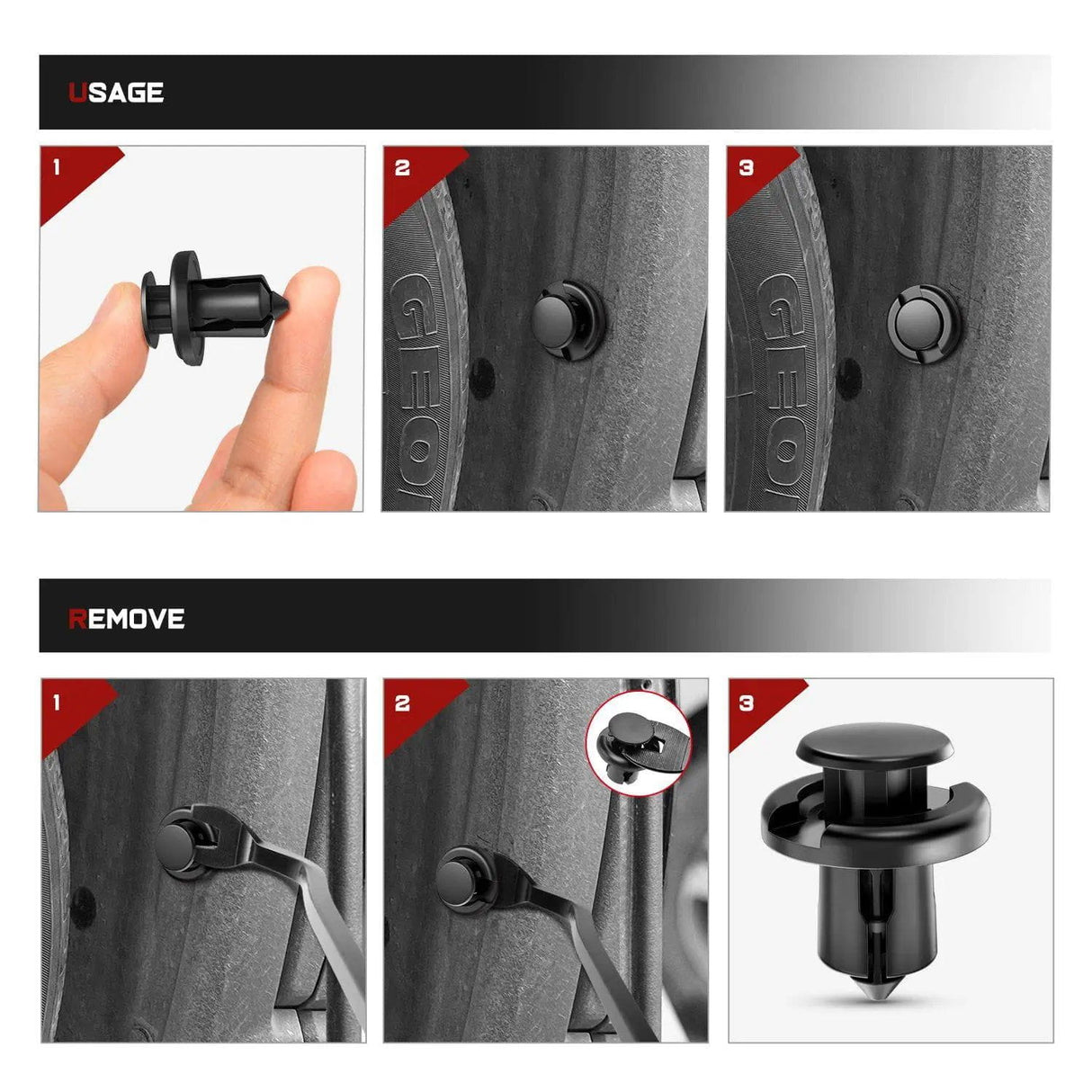 USAGE

1

2

GEO

3

GEO

REMOVE

1

2

3