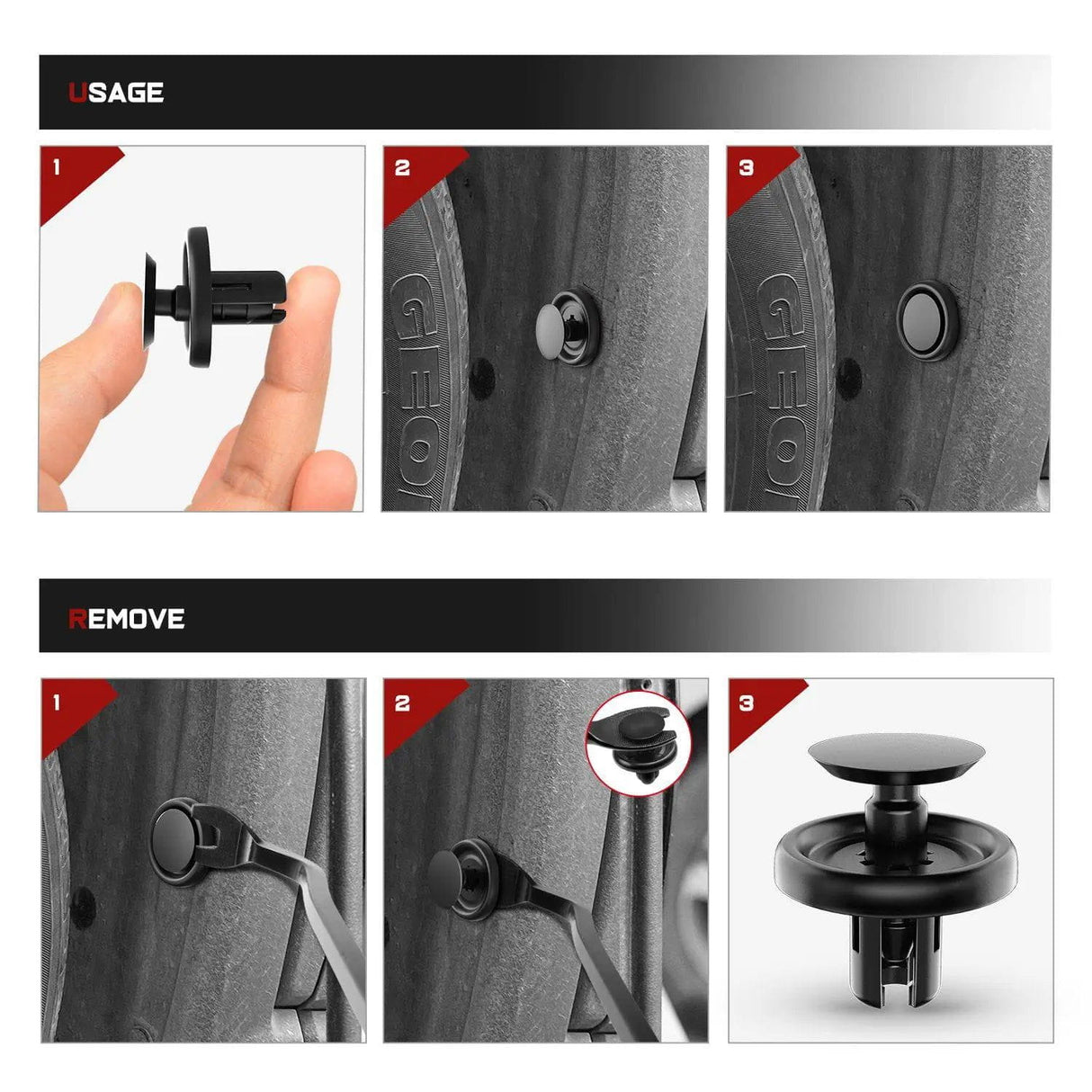 USAGE

1

2

GEO

3

GEO

REMOVE

1

2

3