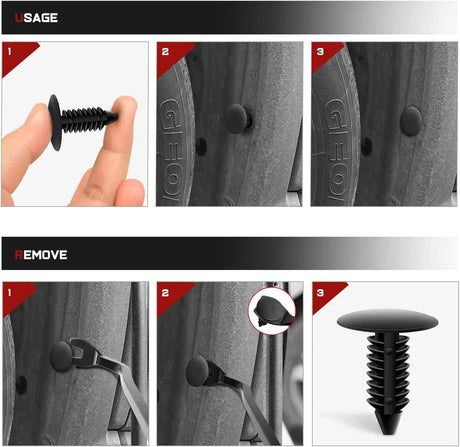 USAGE

1

2

GEO

3

GEO

REMOVE

1

2

3