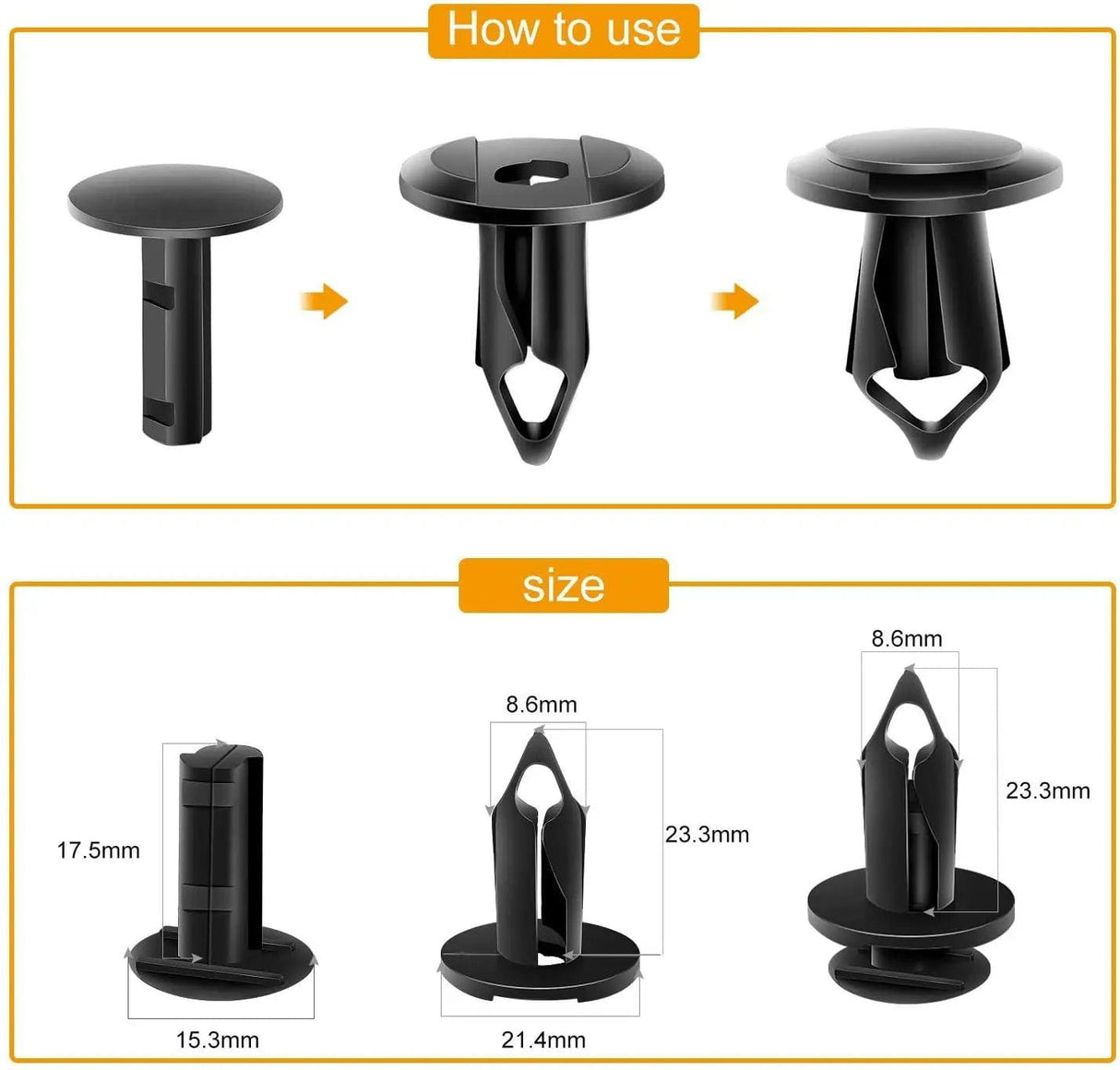 How to use

size

17.5mm

15.3mm

8.6mm

23.3mm

21.4mm

8.6mm

23.3mm