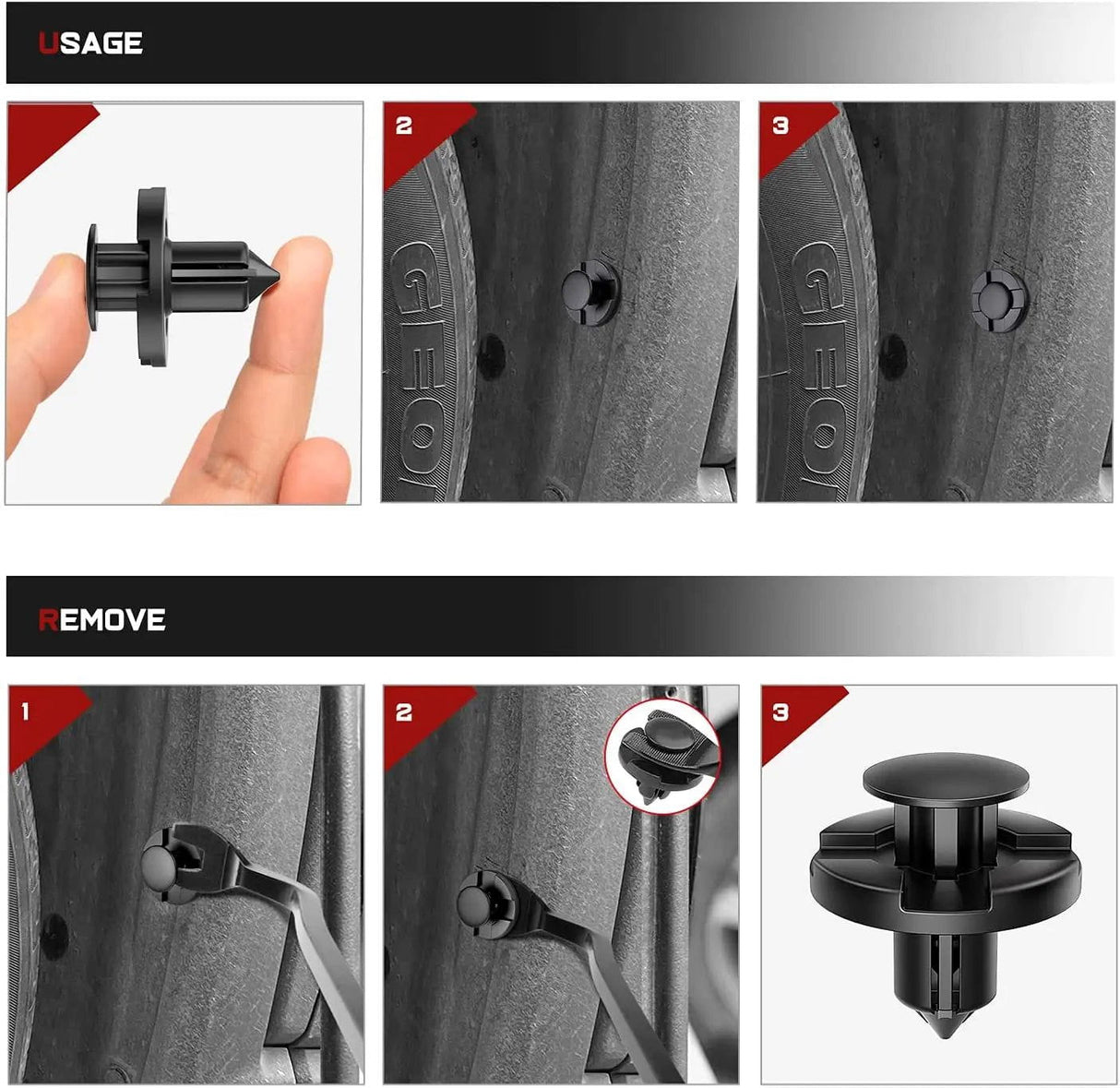 USAGE

2

GEO

3

GEO

REMOVE

1

2

3