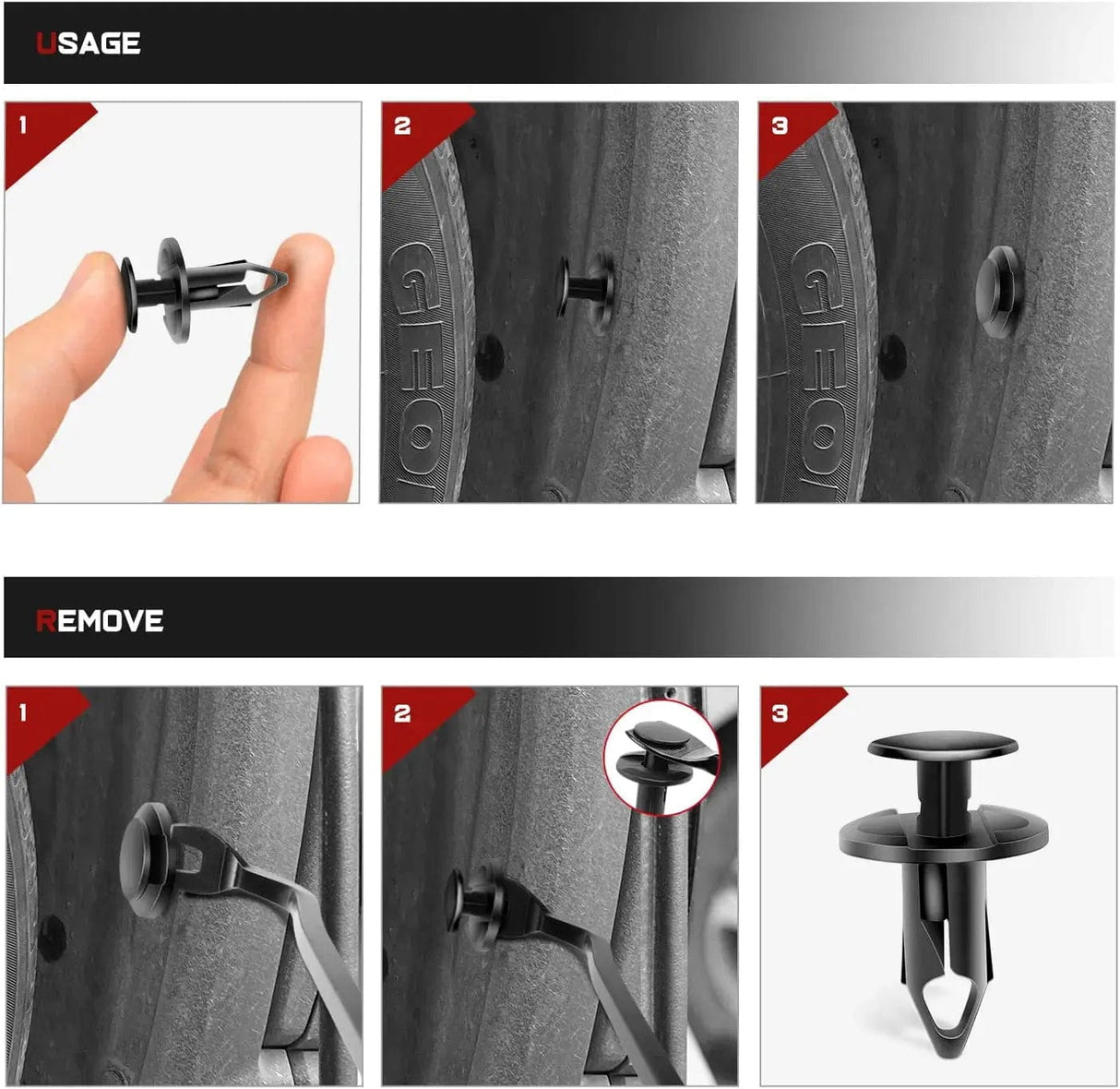 USAGE

1

2

GEO

3

GEO

REMOVE

1

2

3