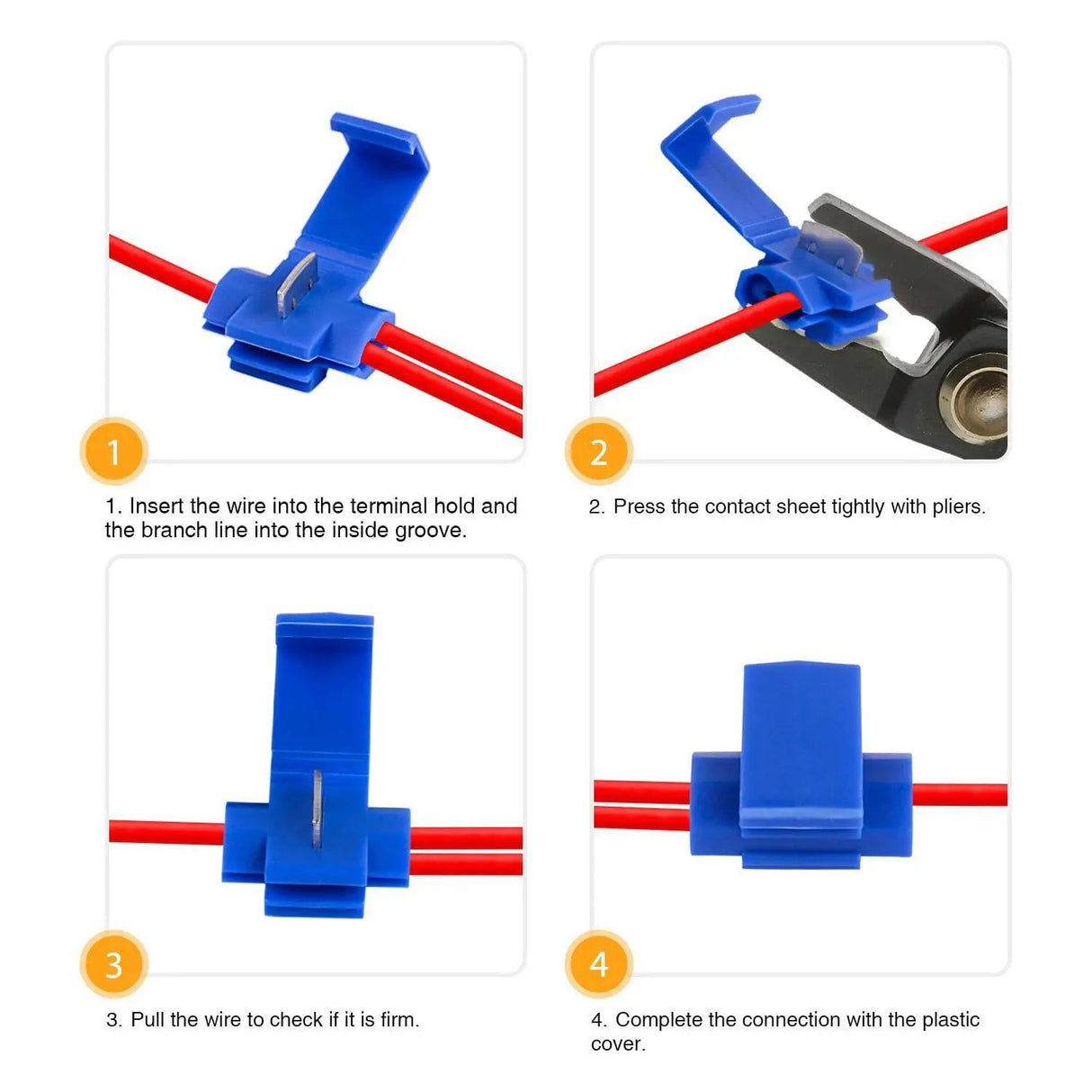 1

1. Insert the wire into the terminal hold and the branch line into the inside groove.

2

2. Press the contact sheet tightly with pliers.

3

3. Pull the wire to check if it is firm.

4

4. Complete the connection with the plastic cover.