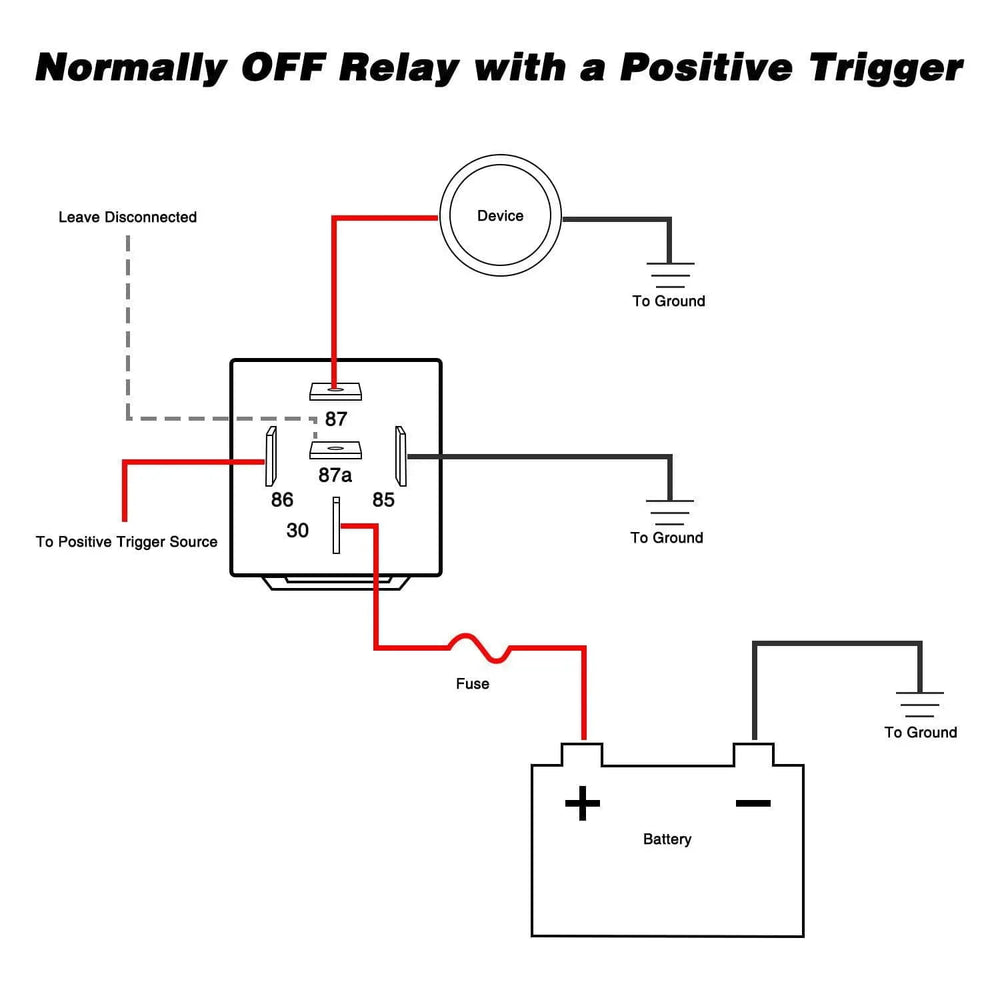 Normally OFF Relay with a Positive Trigger

Leave Disconnected

Device

To Ground

87

87a

86

85

30

To Positive Trigger Source

To Ground

Fuse

To Ground

+

−

Battery