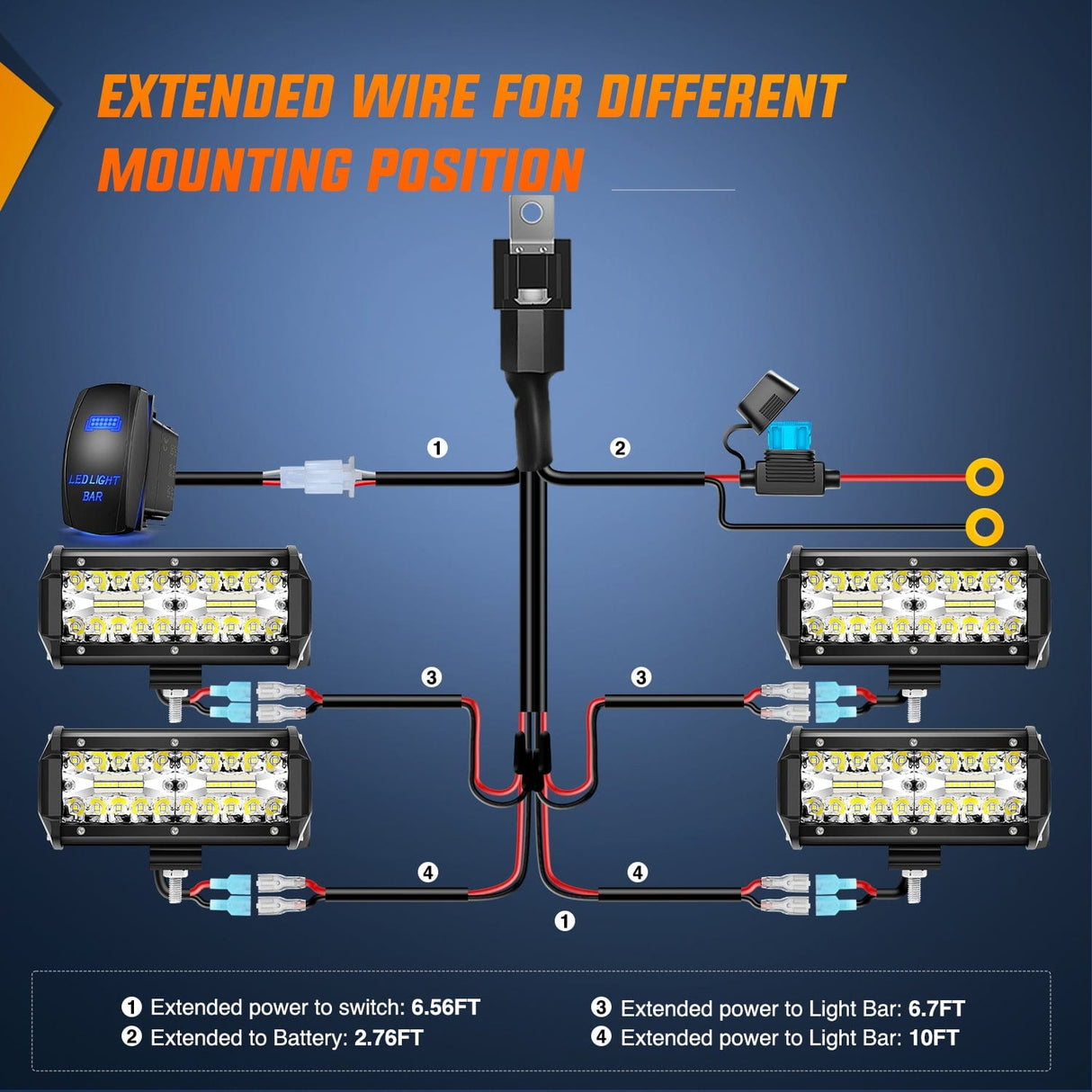 EXTENDED WIRE FOR DIFFERENT MOUNTING POSITION

LED LIGHT BAR

1

2

3

3

4

4

1

1 Extended power to switch: 6.56FT
2 Extended to Battery: 2.76FT

3 Extended power to Light Bar: 6.7FT
4 Extended power to Light Bar: 10FT