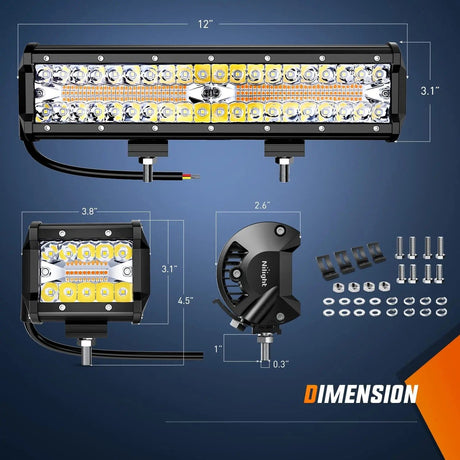 12"

3.1"

3.8"

3.1"

4.5"

2.6"

Nilight

1"

0.3"

DIMENSION