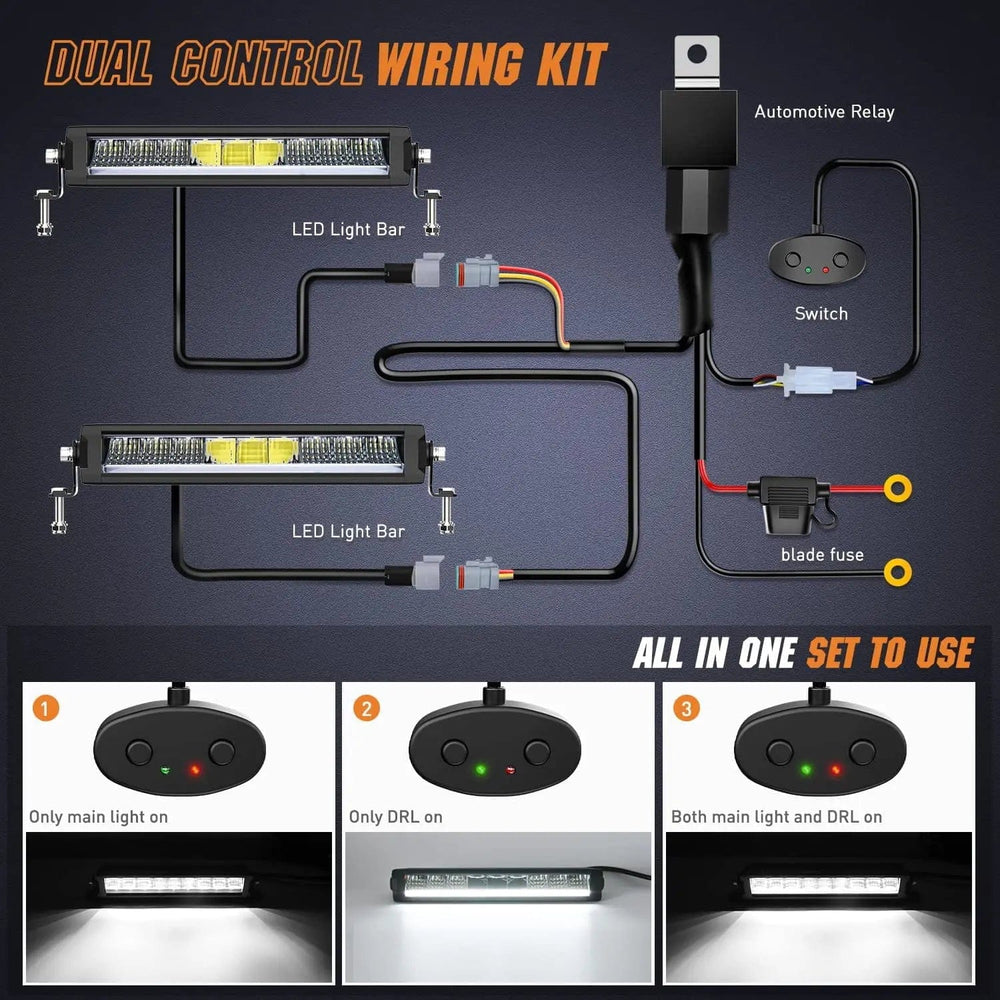 DUAL CONTROL WIRING KIT

Automotive Relay

LED Light Bar

Switch

LED Light Bar

blade fuse

ALL IN ONE SET TO USE

1

Only main light on

2

Only DRL on

3

Both main light and DRL on