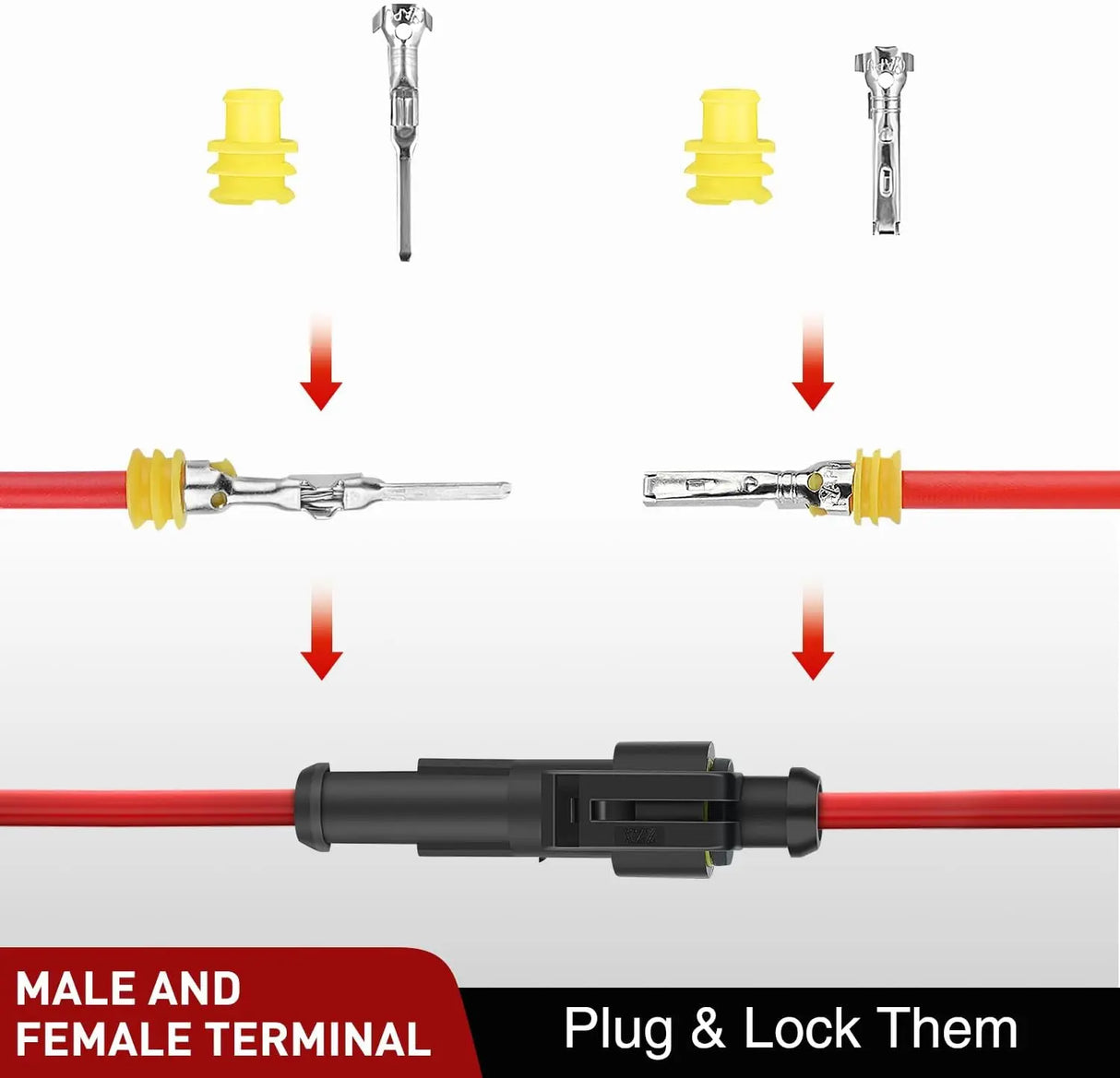 MALE AND FEMALE TERMINAL

Plug & Lock Them