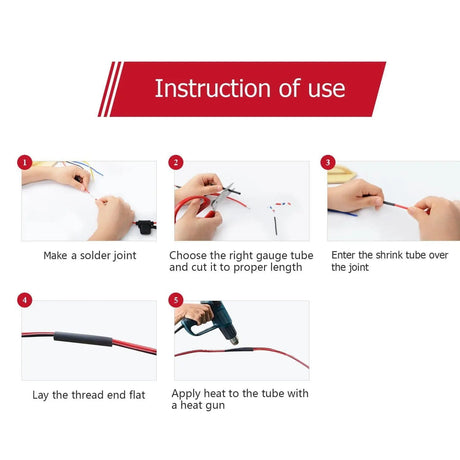 Instruction of use

1

Make a solder joint

2

Choose the right gauge tube and cut it to proper length

3

Enter the shrink tube over the joint

4

Lay the thread end flat

5

Apply heat to the tube with a heat gun