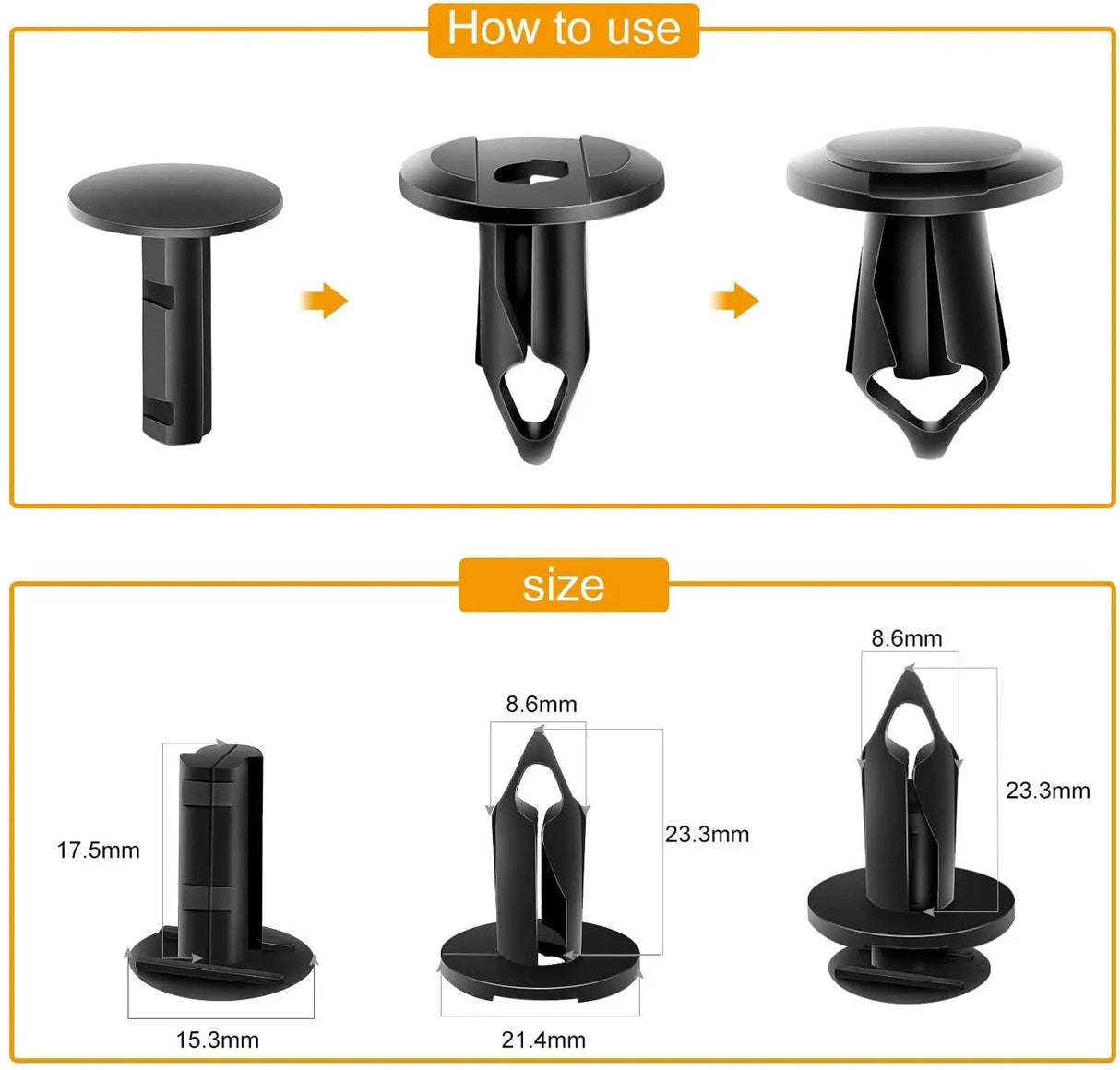 How to use

size

17.5mm

15.3mm

8.6mm

23.3mm

21.4mm

8.6mm

23.3mm