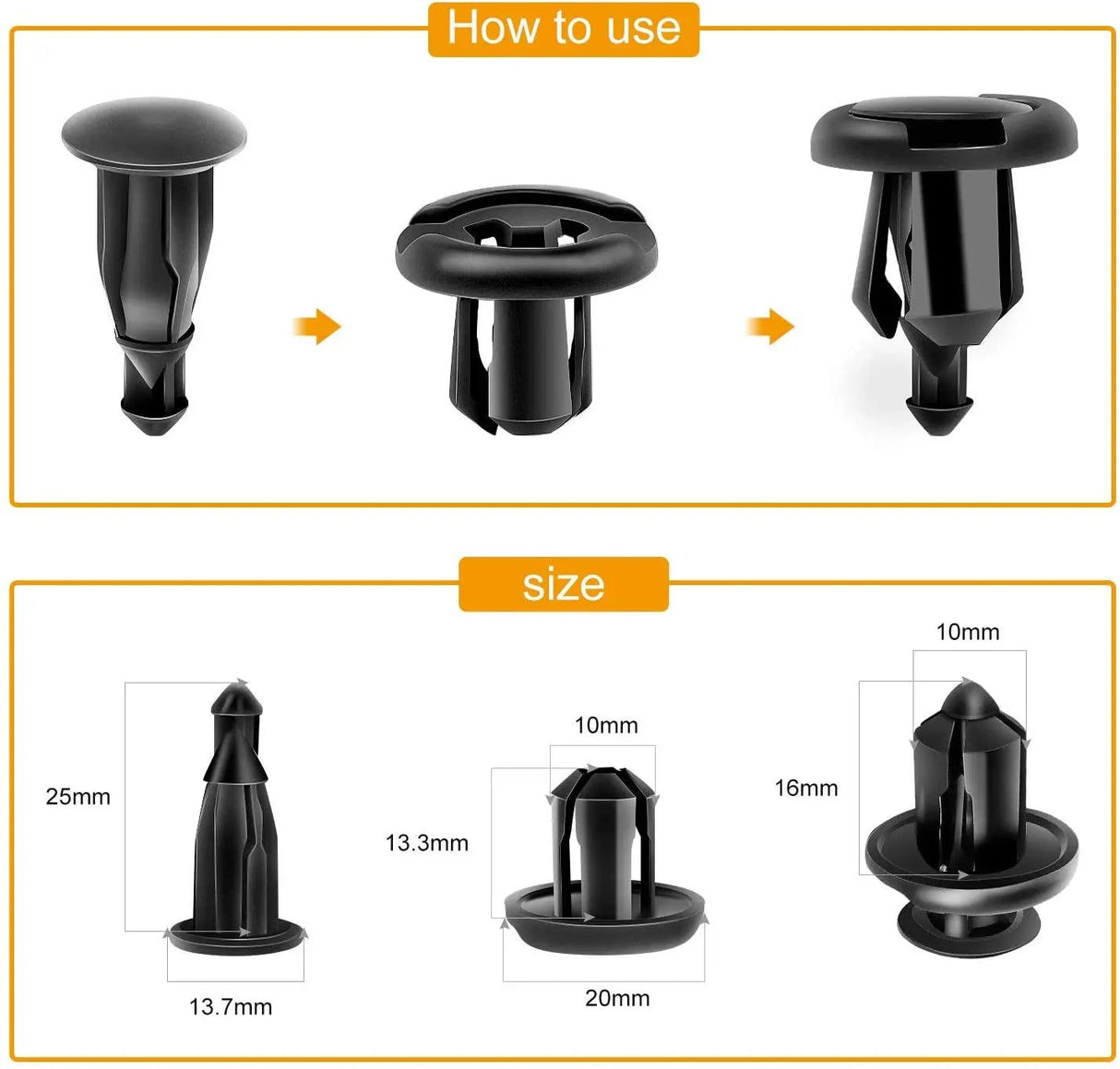 How to use

size

25mm

13.7mm

10mm

13.3mm

20mm

10mm

16mm