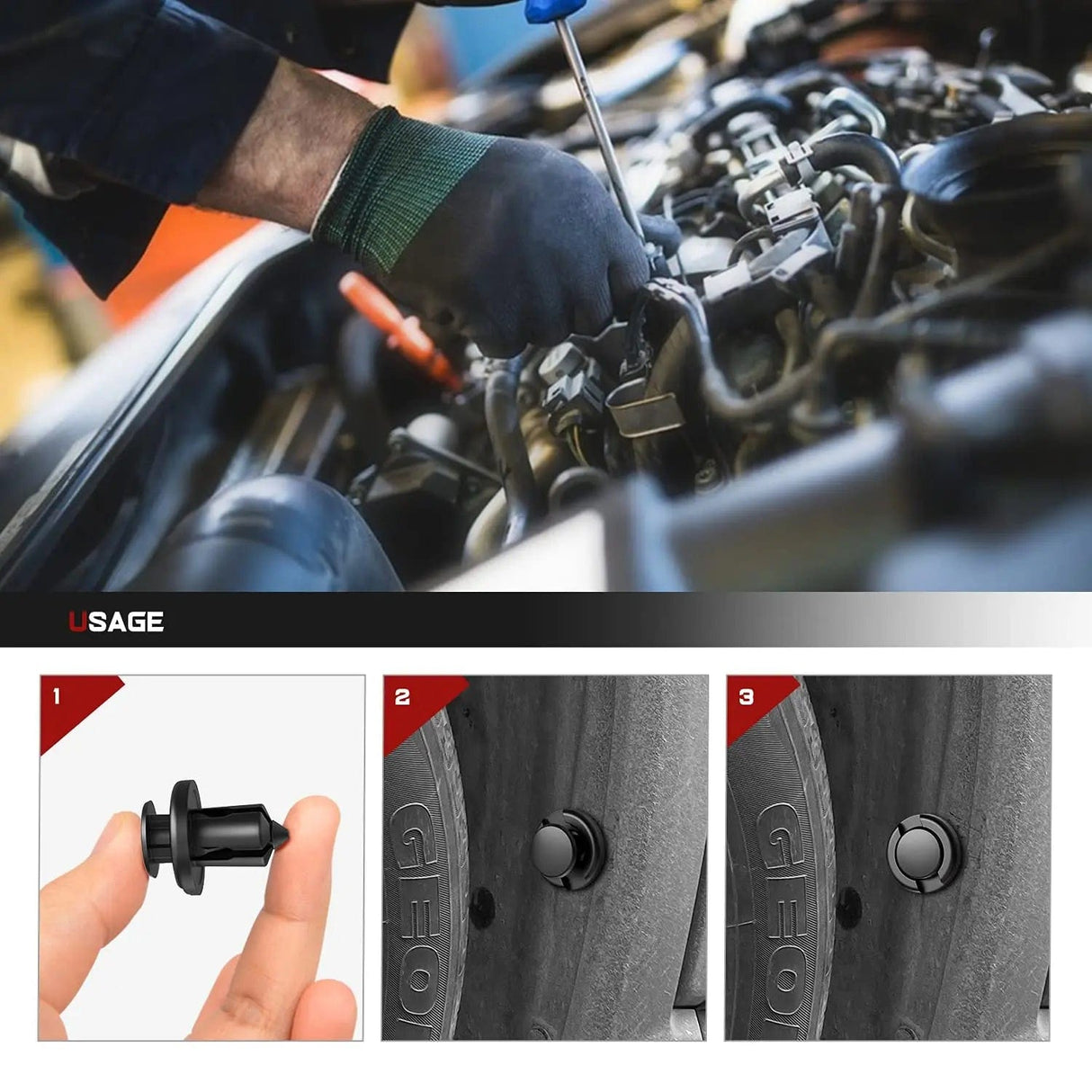 USAGE

1

2

GEO

3

GEO