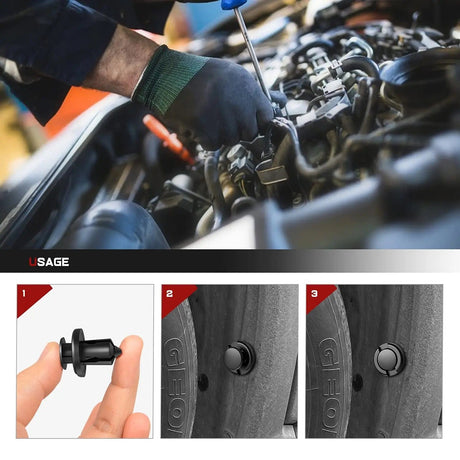 USAGE

1

2

GEO

3

GEO