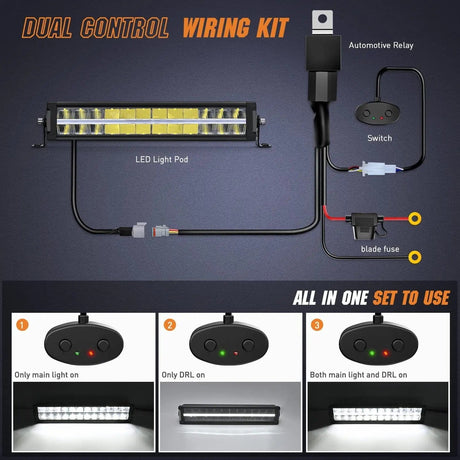 DUAL CONTROL WIRING KIT

Automotive Relay

Switch

LED Light Pod

blade fuse

ALL IN ONE SET TO USE

1
Only main light on

2
Only DRL on

3
Both main light and DRL on