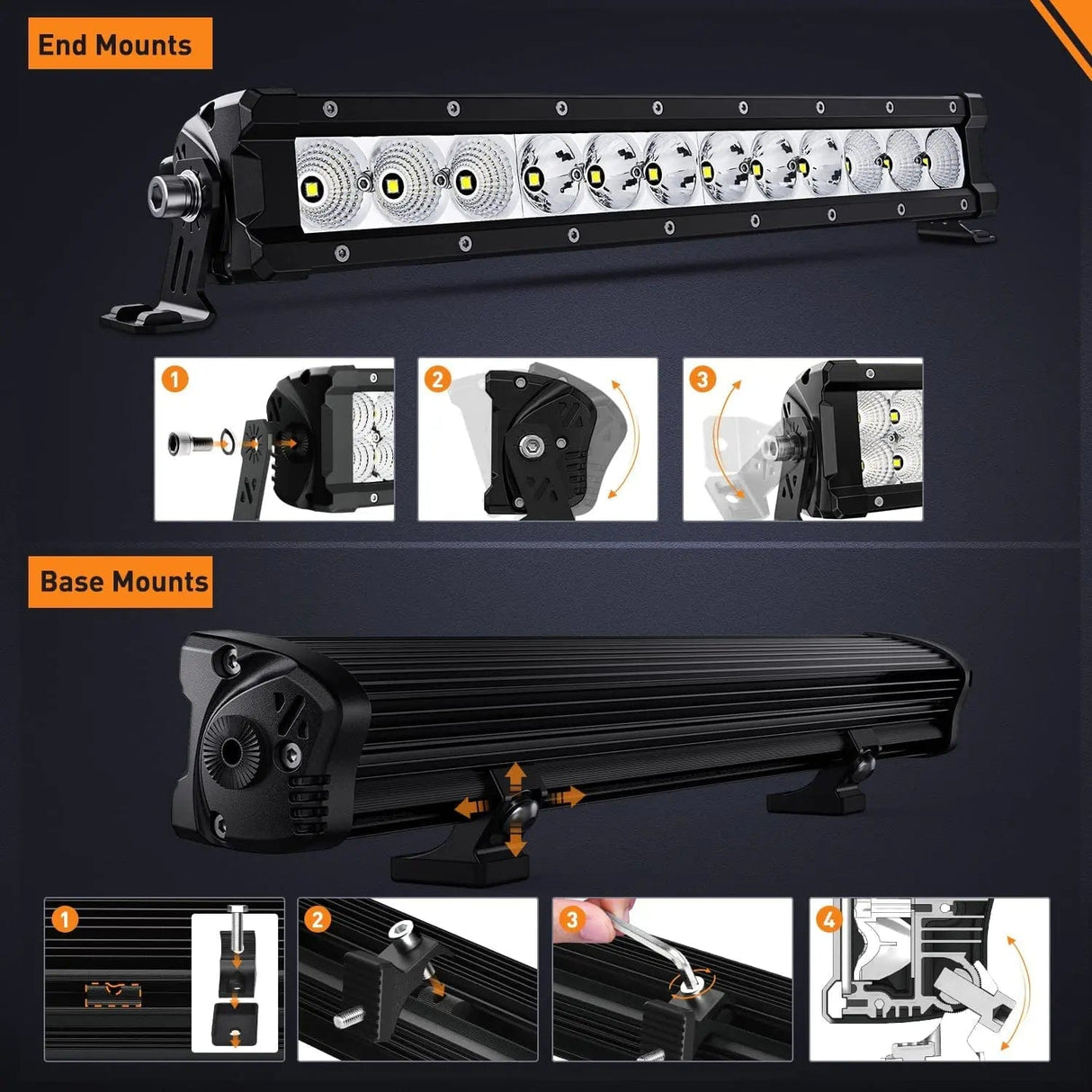 End Mounts

1

2

3

Base Mounts

1

2

3

4