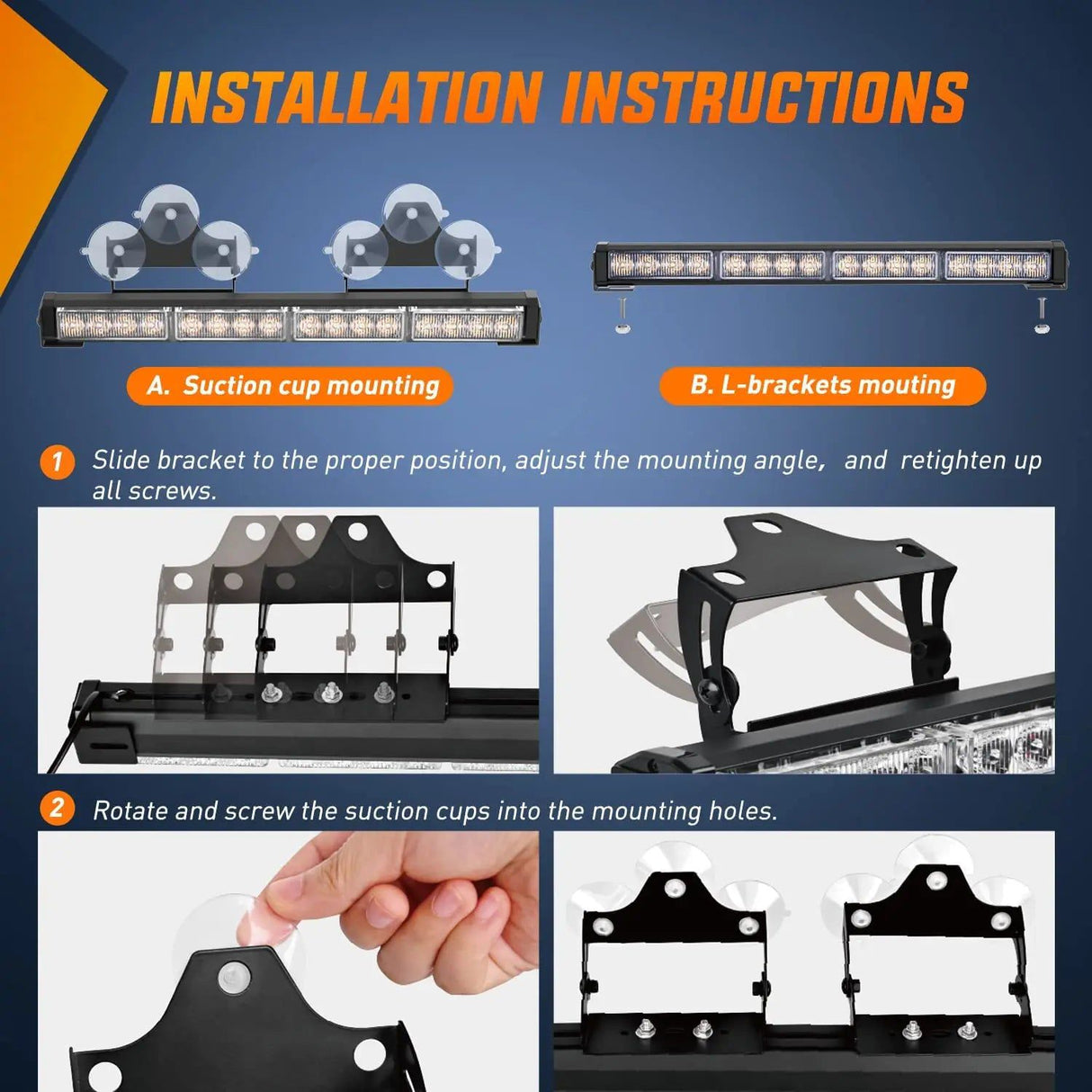 INSTALLATION INSTRUCTIONS

A. Suction cup mounting

B. L-brackets mouting

1 Slide bracket to the proper position, adjust the mounting angle, and retighten up all screws.

2 Rotate and screw the suction cups into the mounting holes.