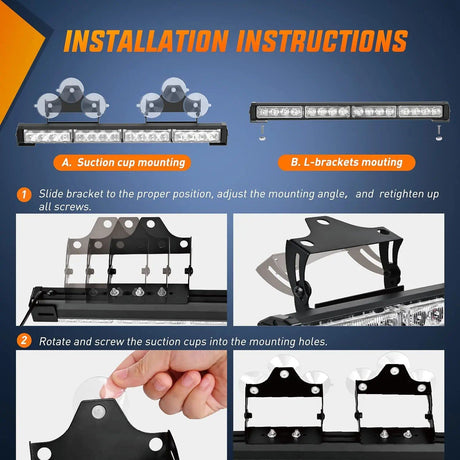 INSTALLATION INSTRUCTIONS

A. Suction cup mounting

B. L-brackets mouting

1 Slide bracket to the proper position, adjust the mounting angle, and retighten up all screws.

2 Rotate and screw the suction cups into the mounting holes.