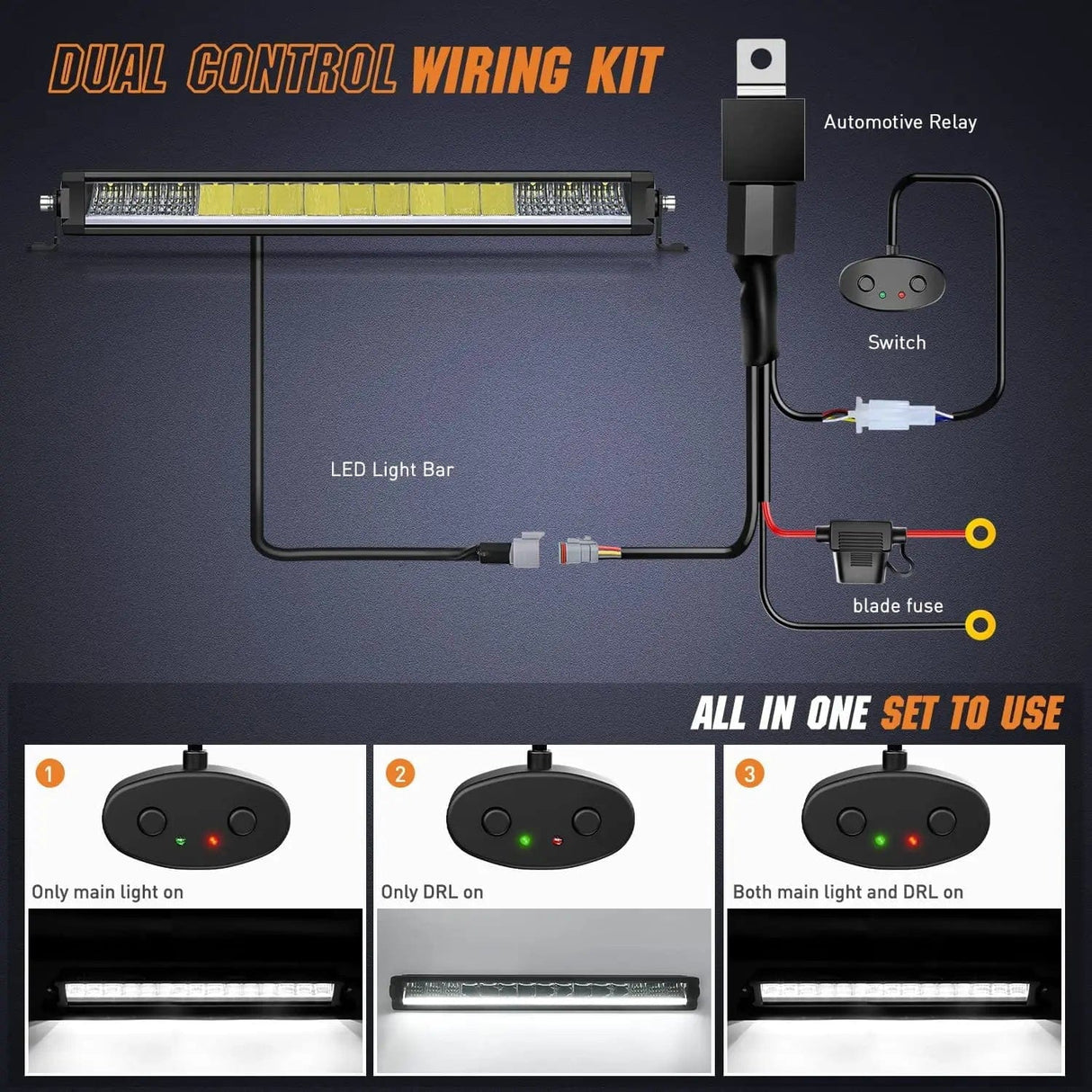 DUAL CONTROL WIRING KIT

Automotive Relay

Switch

LED Light Bar

blade fuse

ALL IN ONE SET TO USE

1
Only main light on

2
Only DRL on

3
Both main light and DRL on