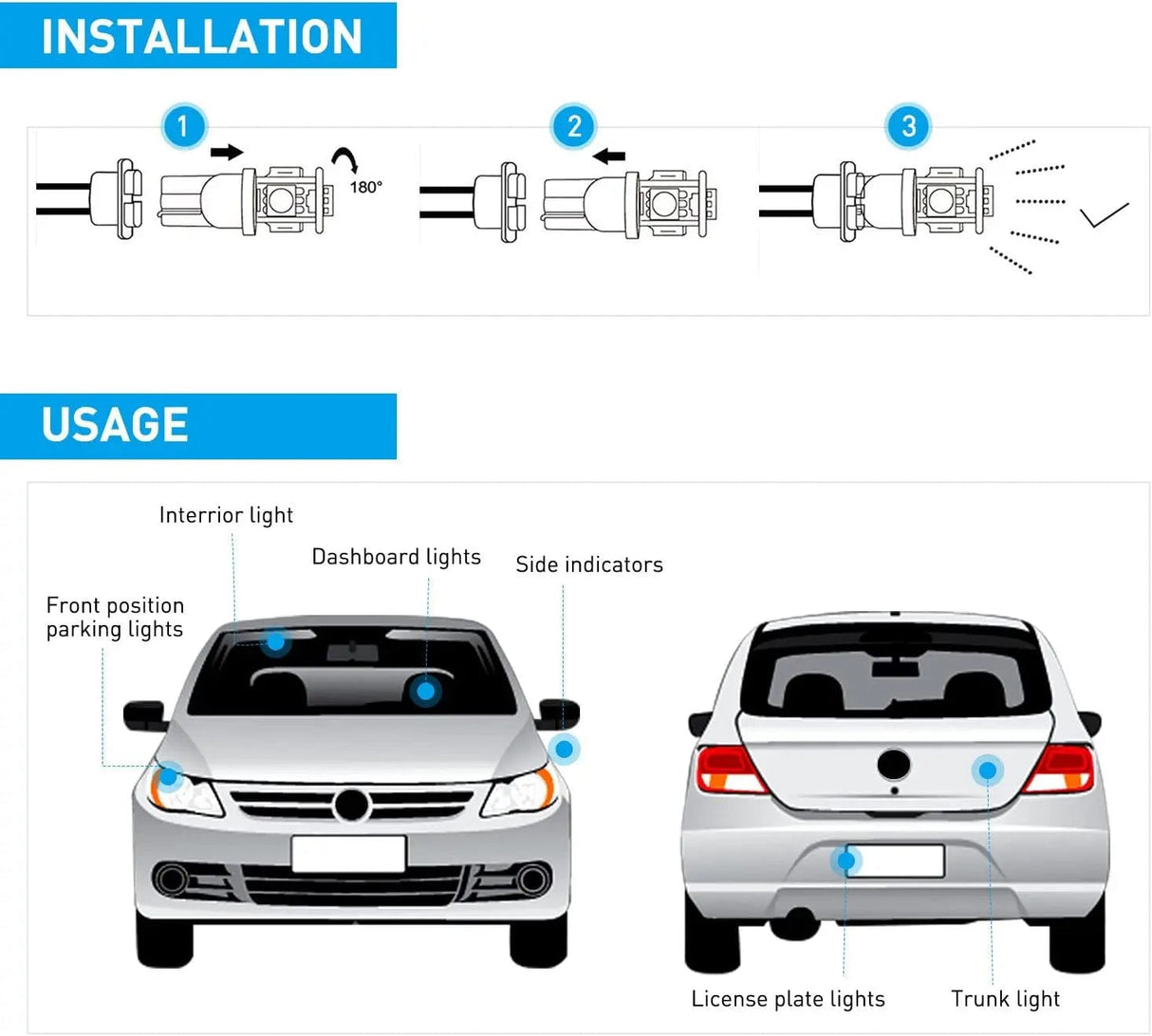 INSTALLATION

1

180°

2

3

USAGE

Interrior light

Dashboard lights

Side indicators

Front position parking lights

License plate lights

Trunk light