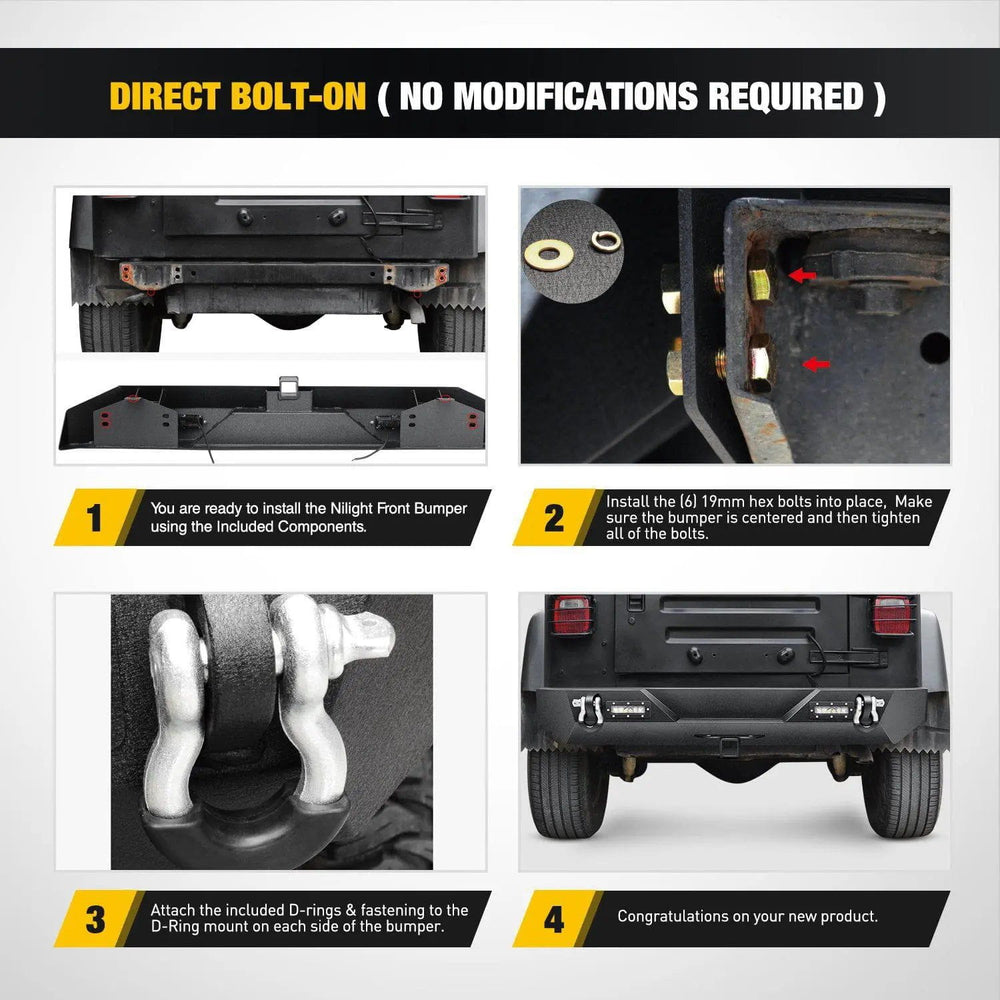 DIRECT BOLT-ON ( NO MODIFICATIONS REQUIRED )

1 You are ready to install the Nilight Front Bumper using the Included Components.

2 Install the (6) 19mm hex bolts into place, Make sure the bumper is centered and then tighten all of the bolts.

3 Attach the included D-rings & fastening to the D-Ring mount on each side of the bumper.

4 Congratulations on your new product.