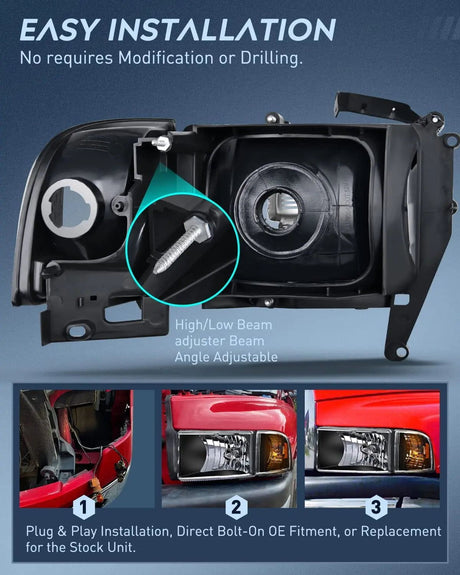 EASY INSTALLATION
No requires Modification or Drilling.

High/Low Beam adjuster Beam Angle Adjustable

1

2

3

Plug & Play Installation, Direct Bolt-On OE Fitment, or Replacement for the Stock Unit.