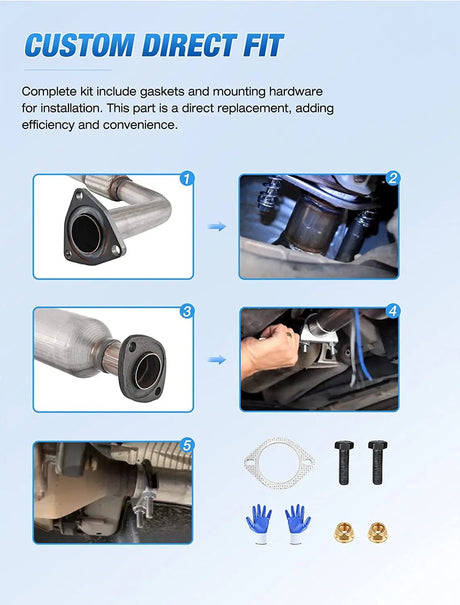 CUSTOM DIRECT FIT

Complete kit include gaskets and mounting hardware for installation. This part is a direct replacement, adding efficiency and convenience.

1

2

3

4

5