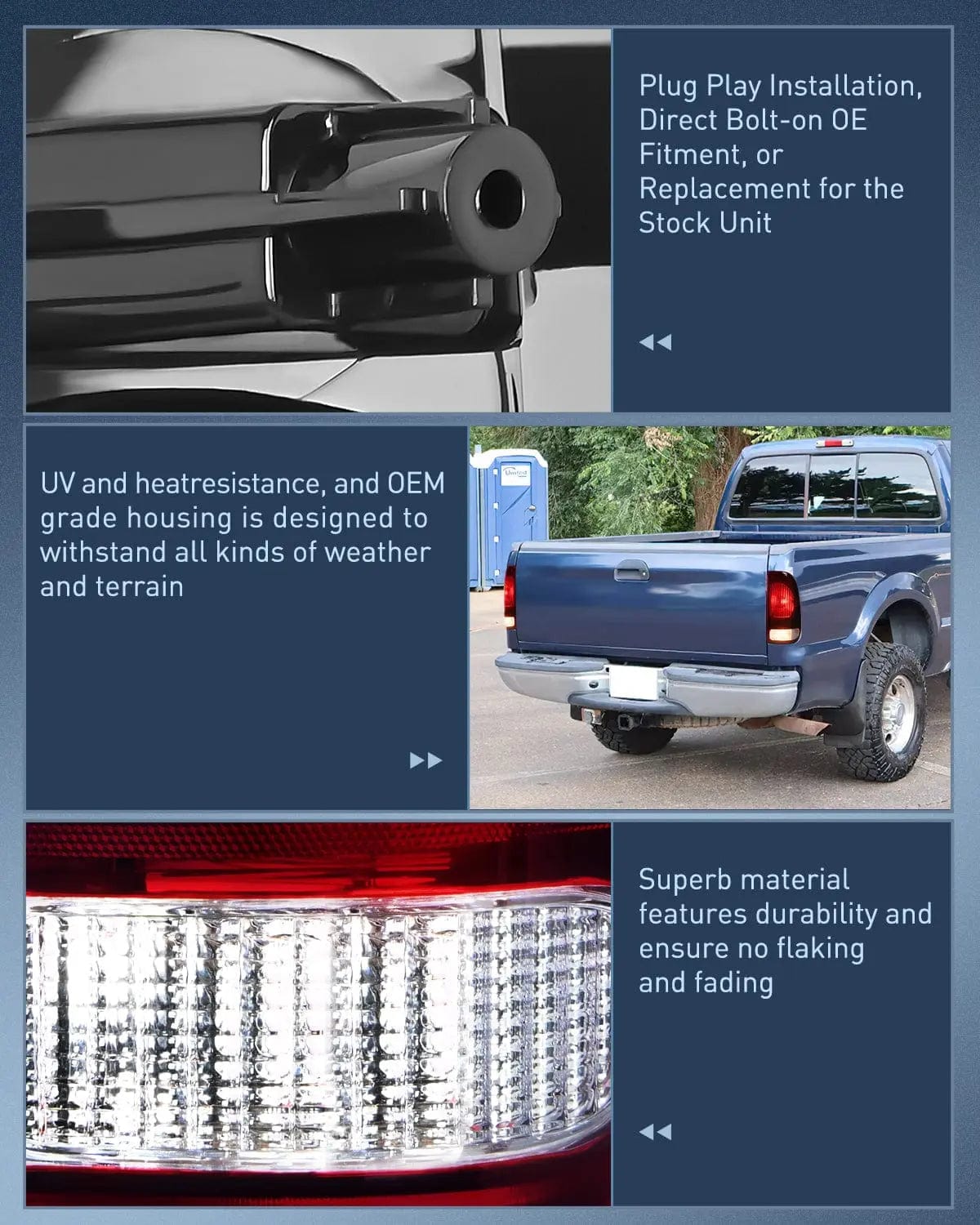 Plug Play Installation, Direct Bolt-on OE Fitment, or Replacement for the Stock Unit

UV and heatresistance, and OEM grade housing is designed to withstand all kinds of weather and terrain

United

Superb material features durability and ensure no flaking and fading