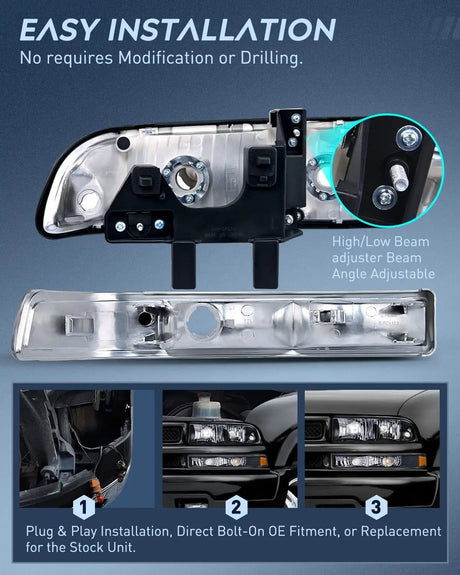 EASY INSTALLATION
No requires Modification or Drilling.

High/Low Beam adjuster Beam Angle Adjustable

1
2
3

Plug & Play Installation, Direct Bolt-On OE Fitment, or Replacement for the Stock Unit.