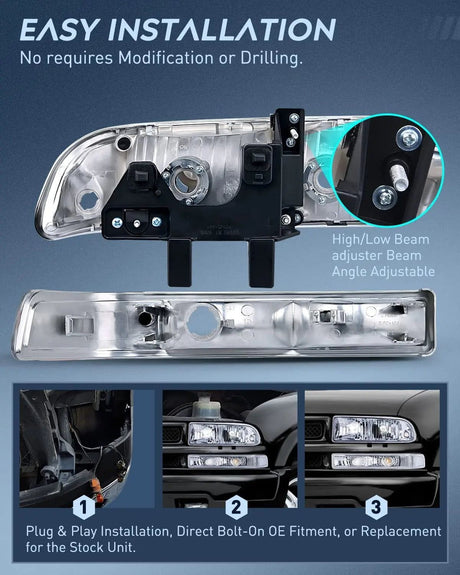 EASY INSTALLATION
No requires Modification or Drilling.

High/Low Beam adjuster Beam Angle Adjustable

1

2

3

Plug & Play Installation, Direct Bolt-On OE Fitment, or Replacement for the Stock Unit.