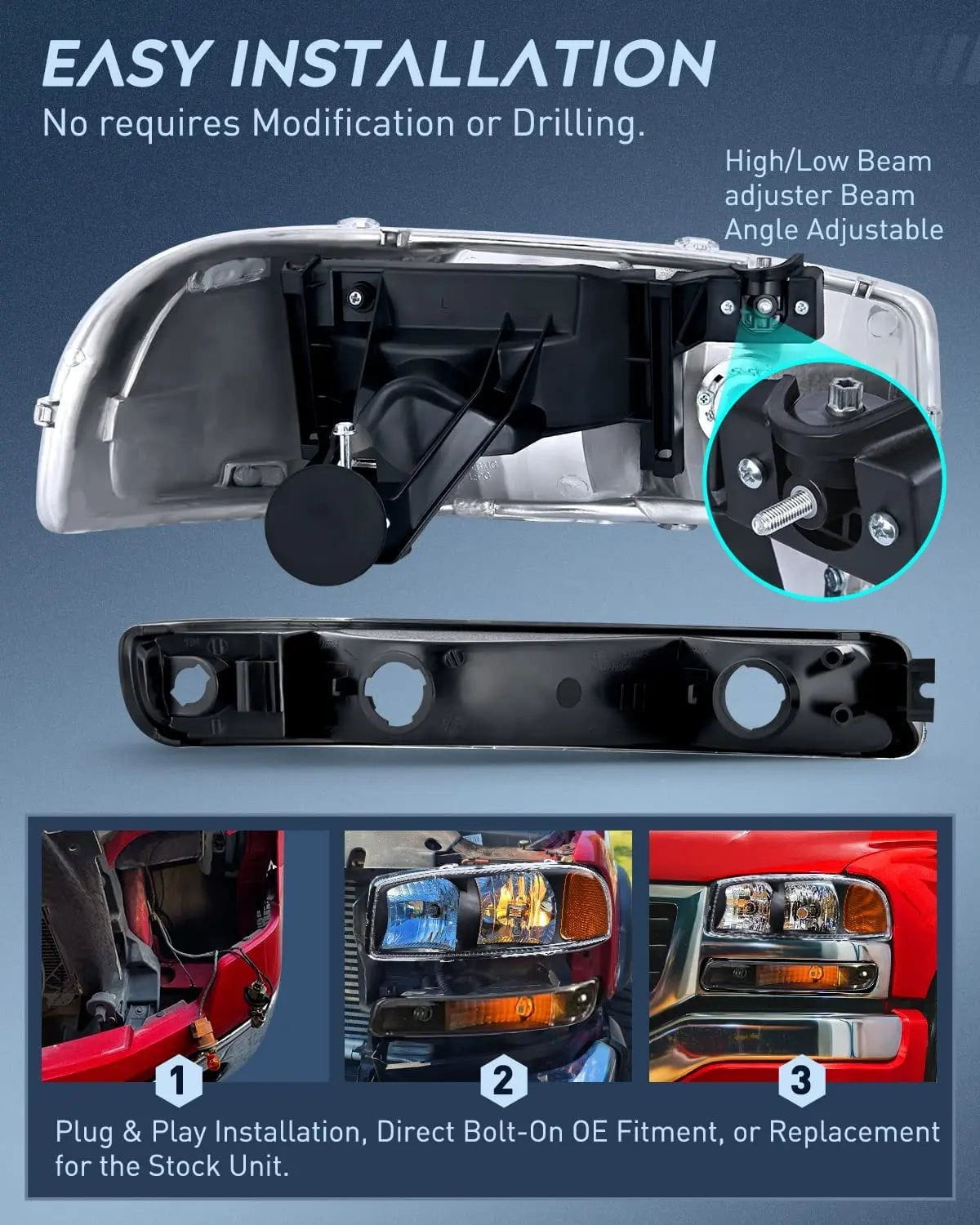 EASY INSTALLATION
No requires Modification or Drilling.

High/Low Beam adjuster Beam Angle Adjustable

1

2

3

Plug & Play Installation, Direct Bolt-On OE Fitment, or Replacement for the Stock Unit.