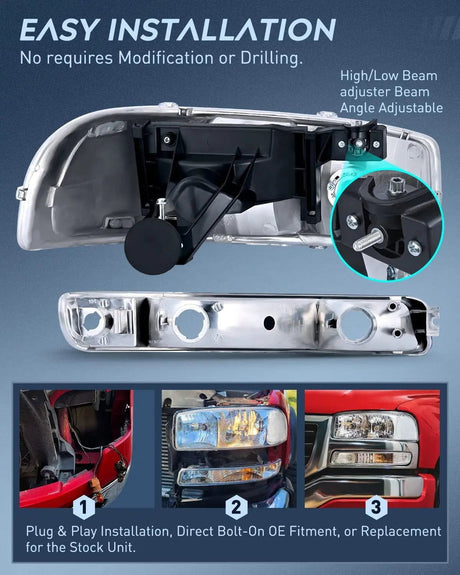 EASY INSTALLATION
No requires Modification or Drilling.

High/Low Beam adjuster Beam Angle Adjustable

1

2

3

Plug & Play Installation, Direct Bolt-On OE Fitment, or Replacement for the Stock Unit.