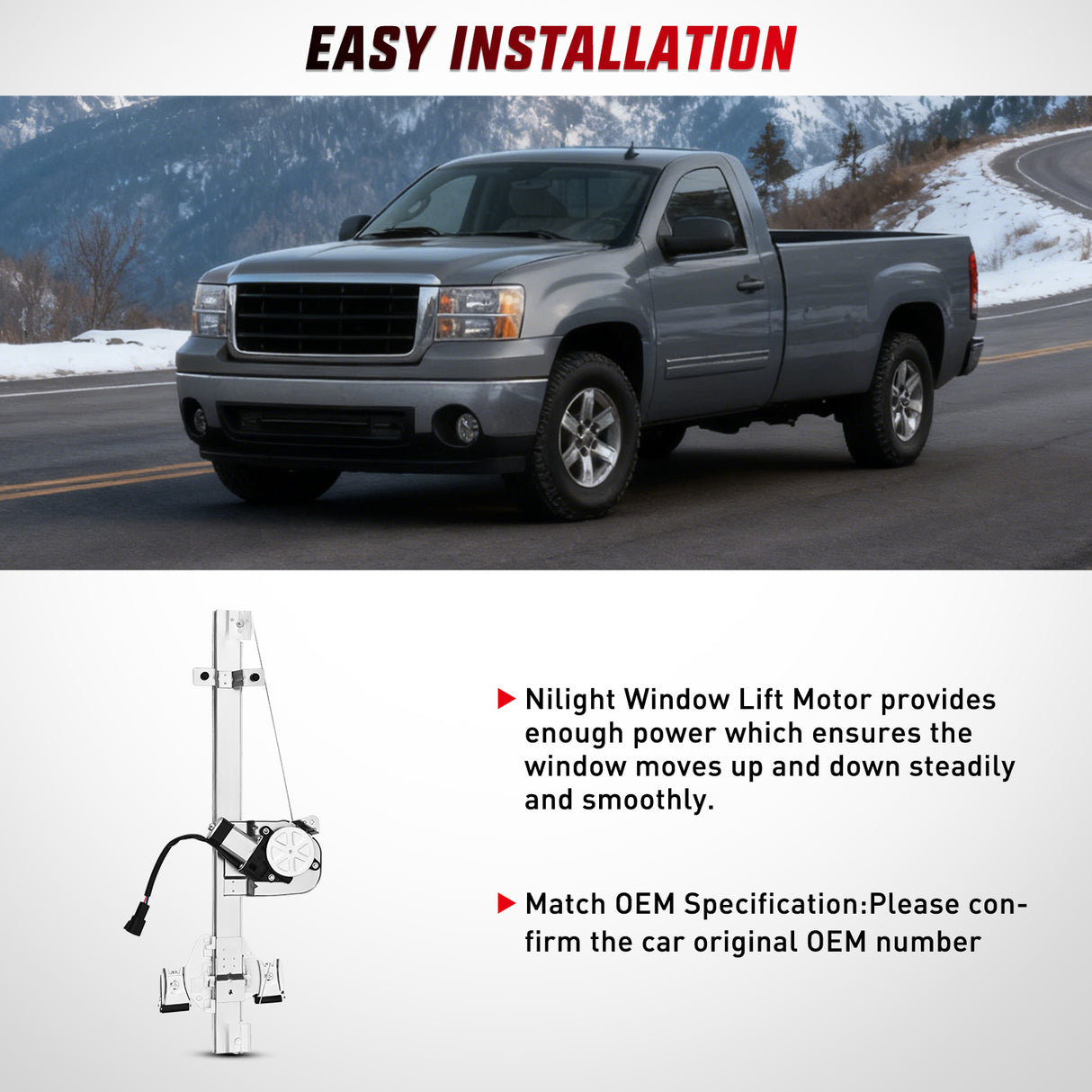 EASY INSTALLATION

Nilight Window Lift Motor provides enough power which ensures the window moves up and down steadily and smoothly.

Match OEM Specification:Please confirm the car original OEM number