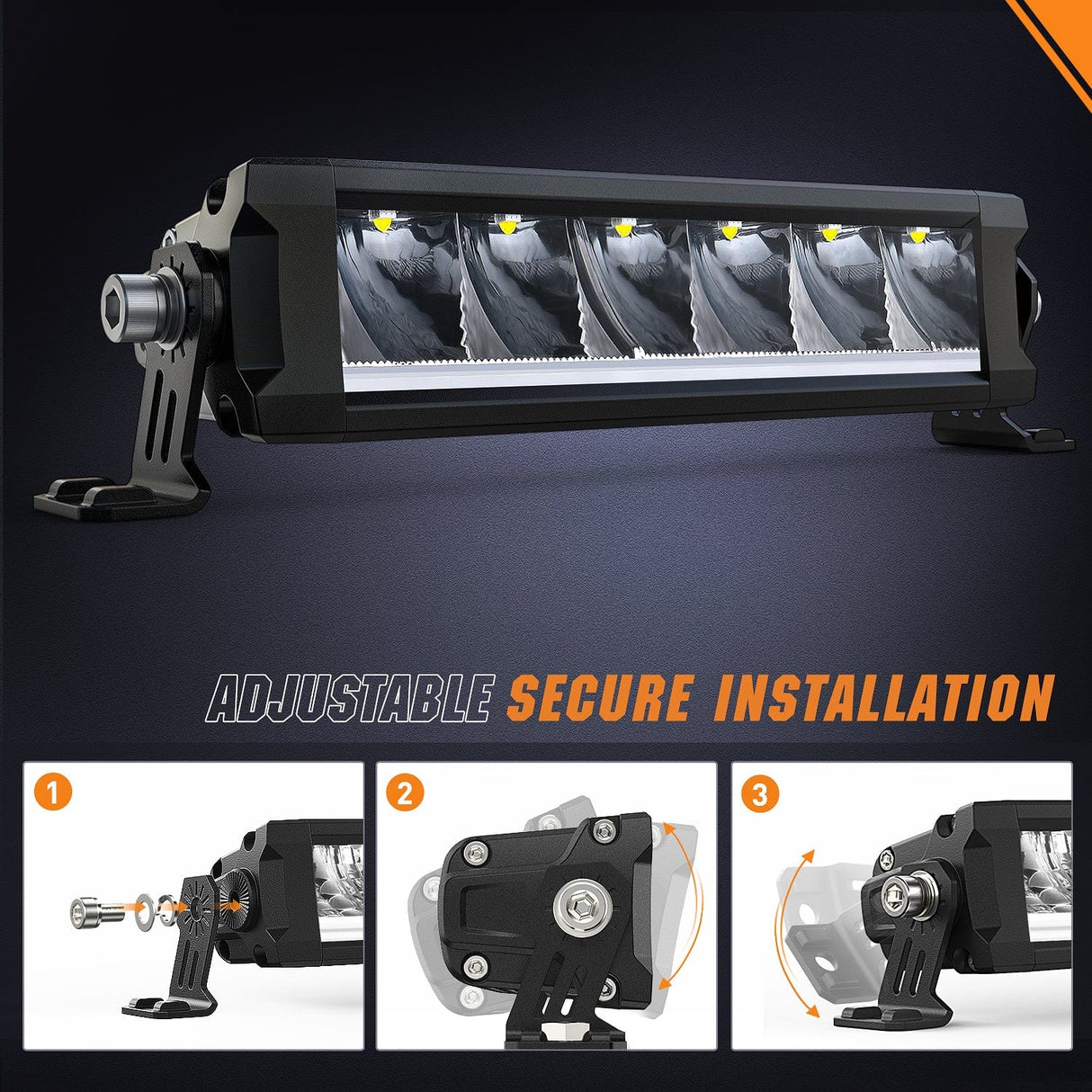 ADJUSTABLE SECURE INSTALLATION

1

2

3