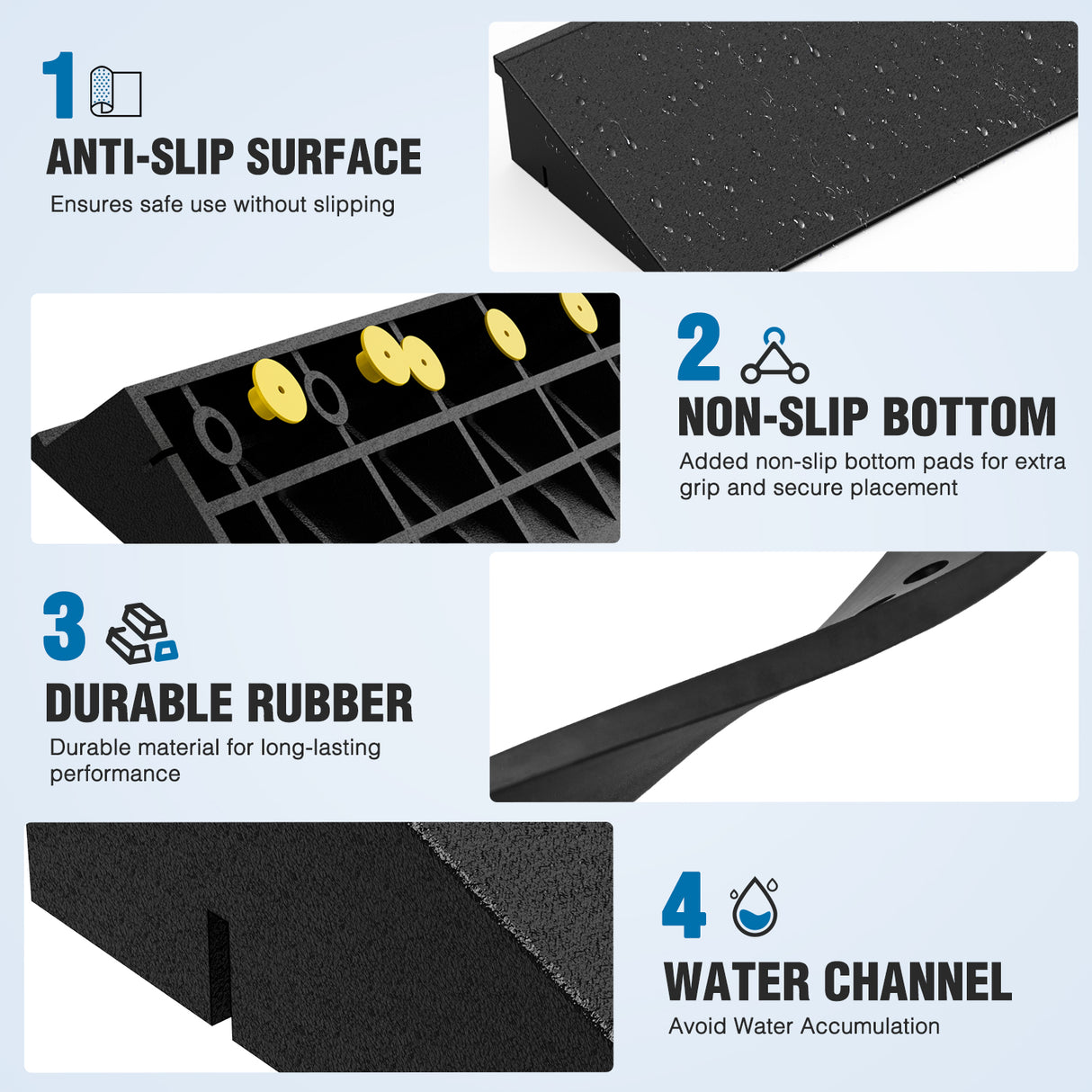 1
ANTI-SLIP SURFACE
Ensures safe use without slipping

2
NON-SLIP BOTTOM
Added non-slip bottom pads for extra grip and secure placement

3
DURABLE RUBBER
Durable material for long-lasting performance

4
WATER CHANNEL
Avoid Water Accumulation