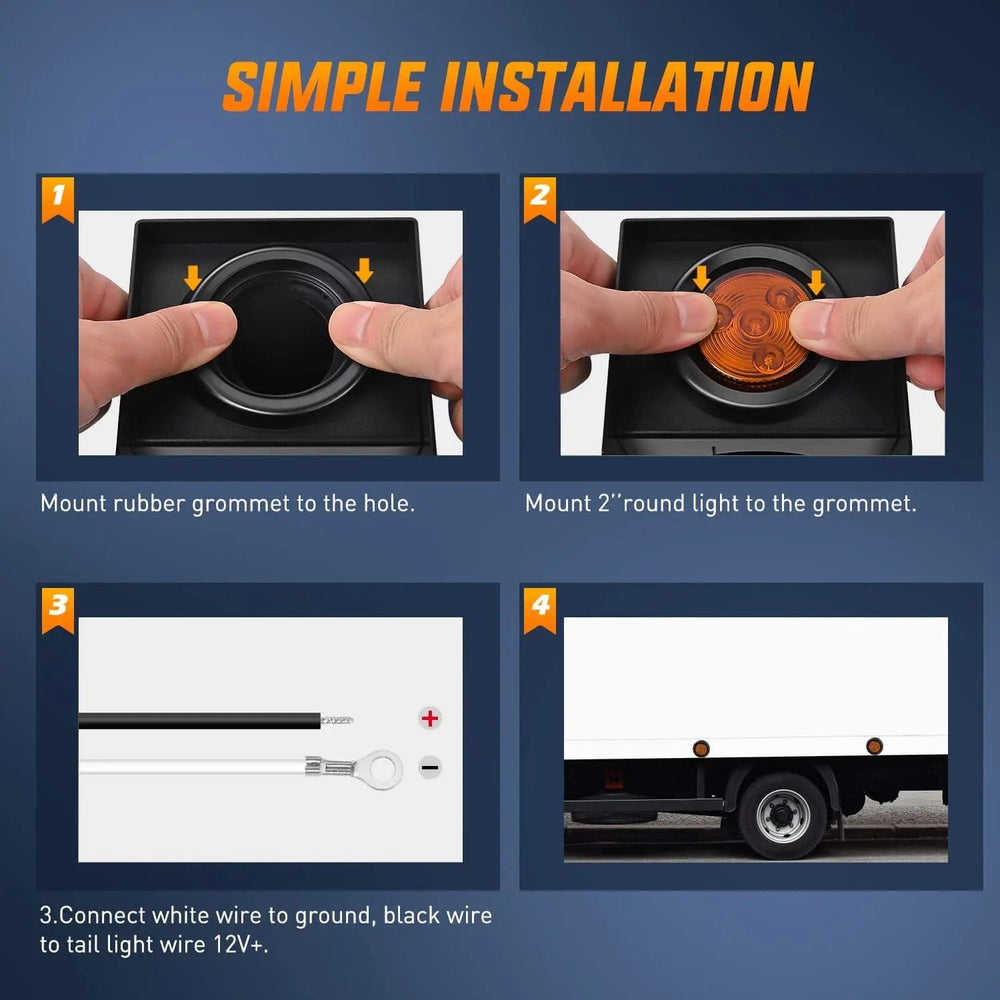 SIMPLE INSTALLATION

1

Mount rubber grommet to the hole.

2

Mount 2''round light to the grommet.

3

+

−

3.Connect white wire to ground, black wire to tail light wire 12V+.

4