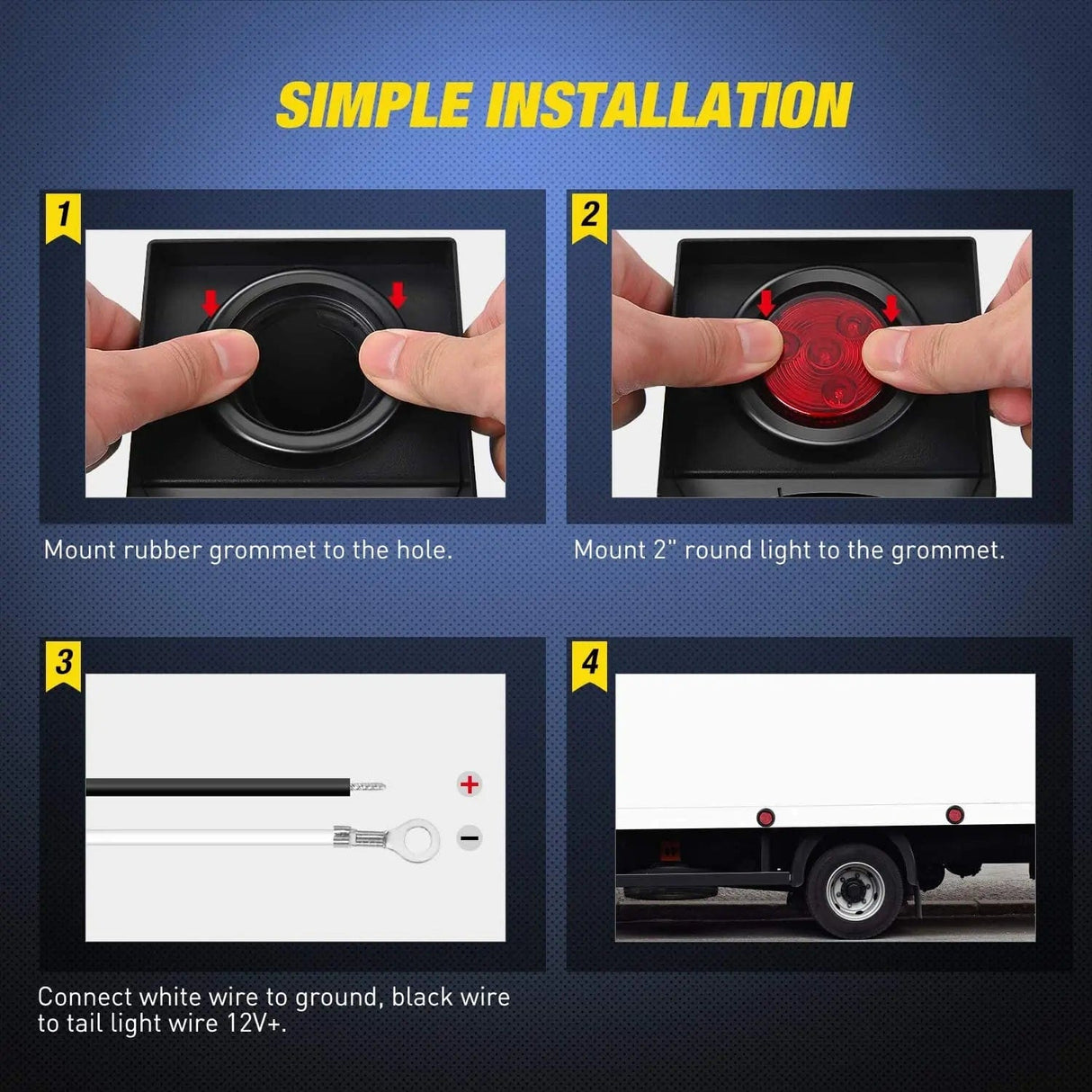 SIMPLE INSTALLATION

1

Mount rubber grommet to the hole.

2

Mount 2" round light to the grommet.

3

+

−

Connect white wire to ground, black wire to tail light wire 12V+.

4