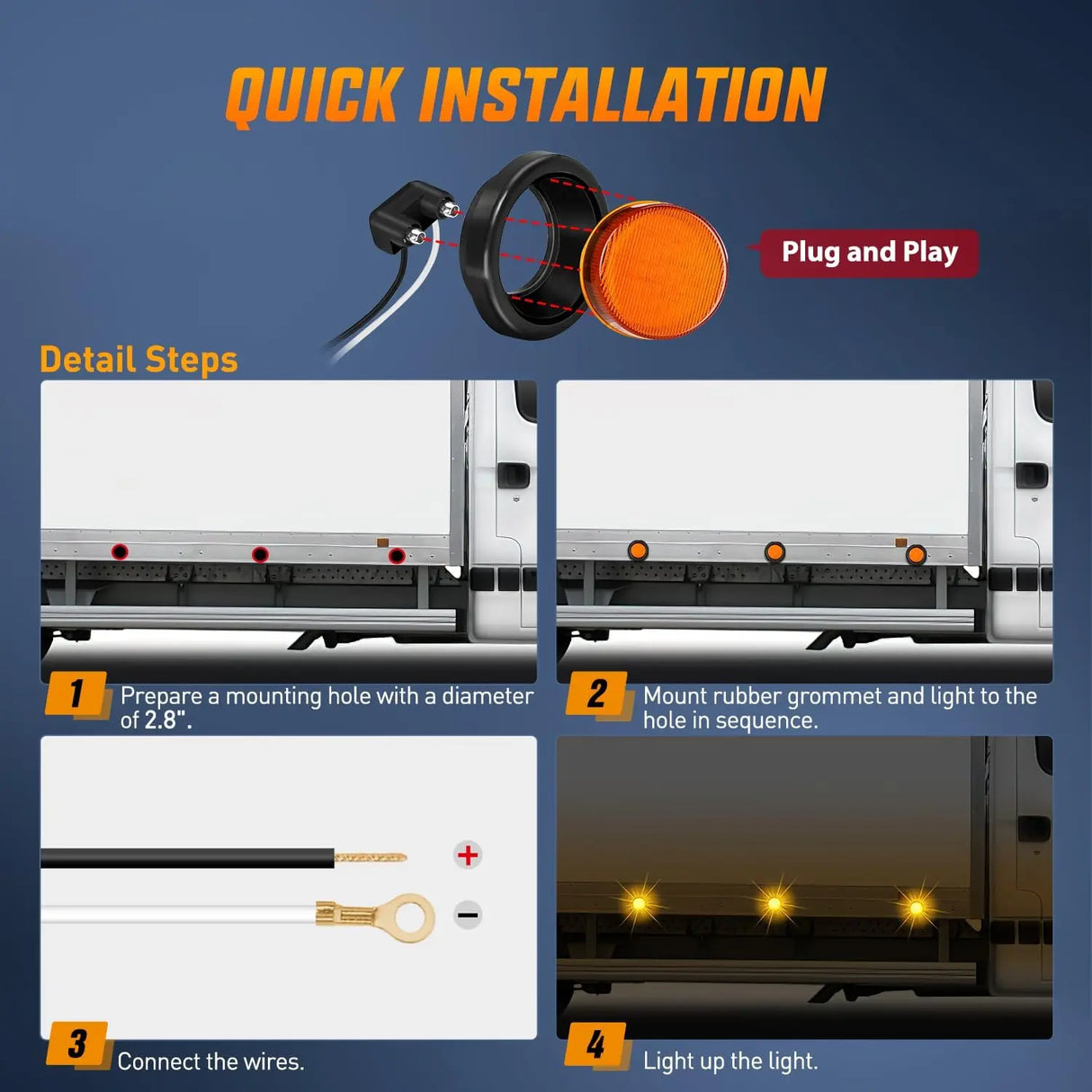 QUICK INSTALLATION

Plug and Play

Detail Steps

1 Prepare a mounting hole with a diameter of 2.8".

2 Mount rubber grommet and light to the hole in sequence.

+

−

3 Connect the wires.

4 Light up the light.