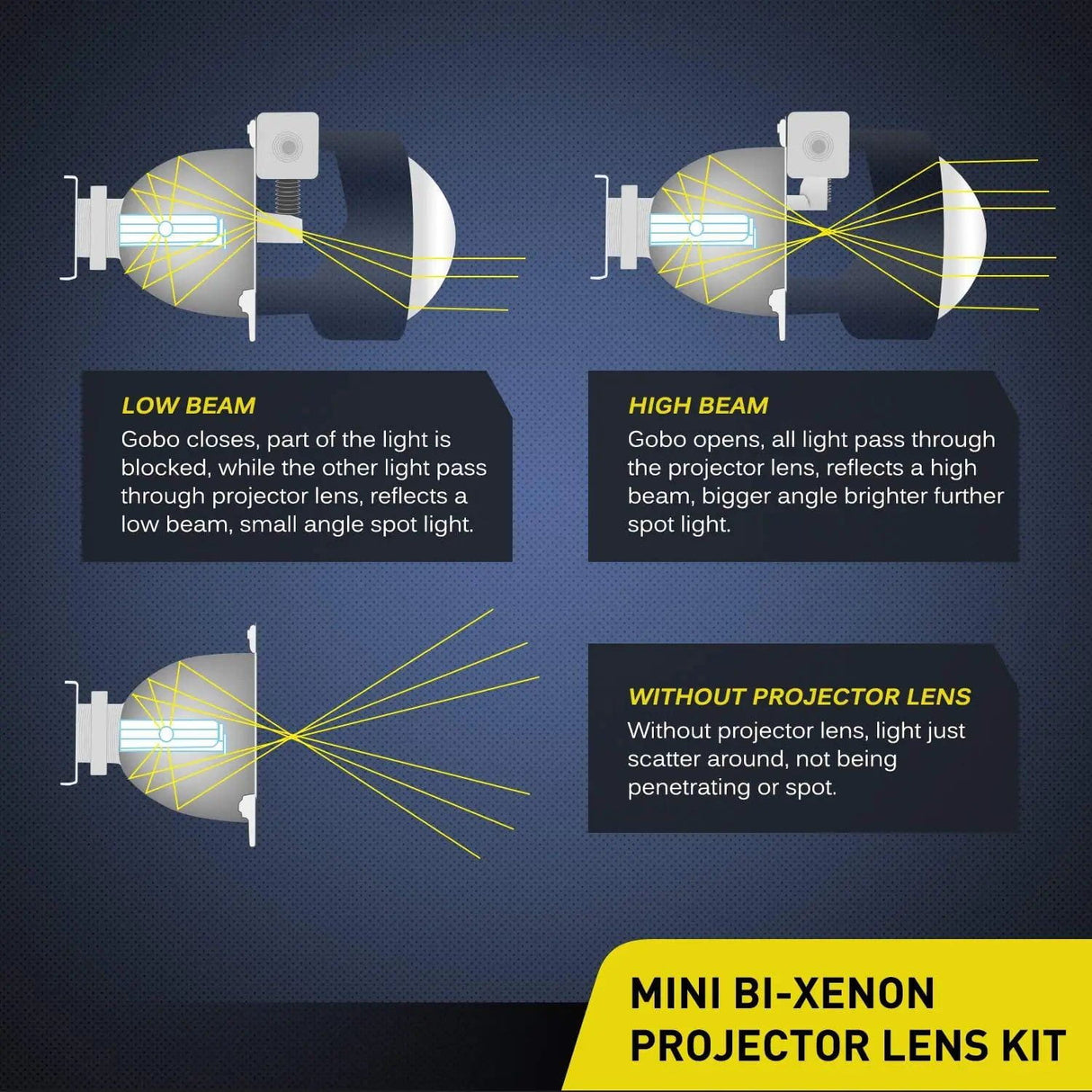 LOW BEAM
Gobo closes, part of the light is blocked, while the other light pass through projector lens, reflects a low beam, small angle spot light.

HIGH BEAM
Gobo opens, all light pass through the projector lens, reflects a high beam, bigger angle brighter further spot light.

WITHOUT PROJECTOR LENS
Without projector lens, light just scatter around, not being penetrating or spot.

MINI BI-XENON
PROJECTOR LENS KIT