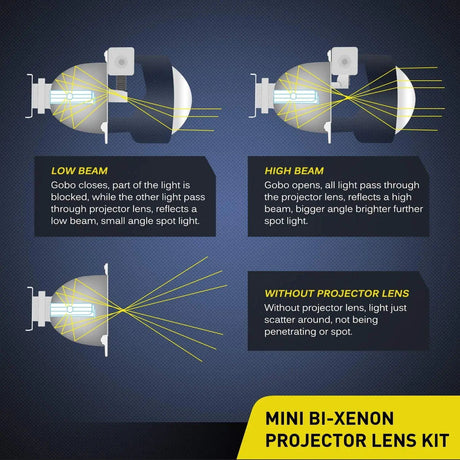 LOW BEAM
Gobo closes, part of the light is blocked, while the other light pass through projector lens, reflects a low beam, small angle spot light.

HIGH BEAM
Gobo opens, all light pass through the projector lens, reflects a high beam, bigger angle brighter further spot light.

WITHOUT PROJECTOR LENS
Without projector lens, light just scatter around, not being penetrating or spot.

MINI BI-XENON PROJECTOR LENS KIT